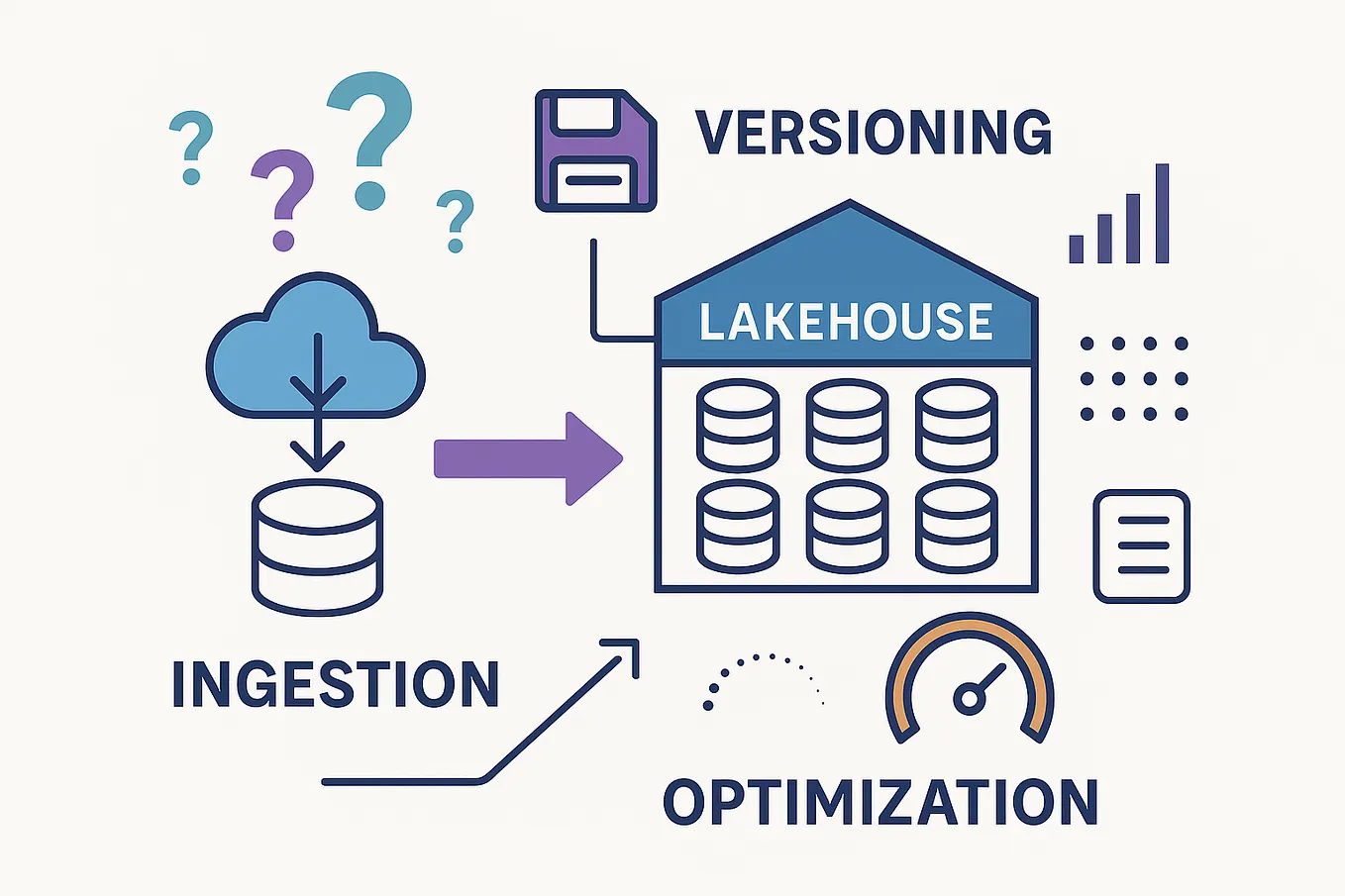 ? ? ? ?

VERSIONING

LAKEHOUSE

INGESTION

OPTIMIZATION