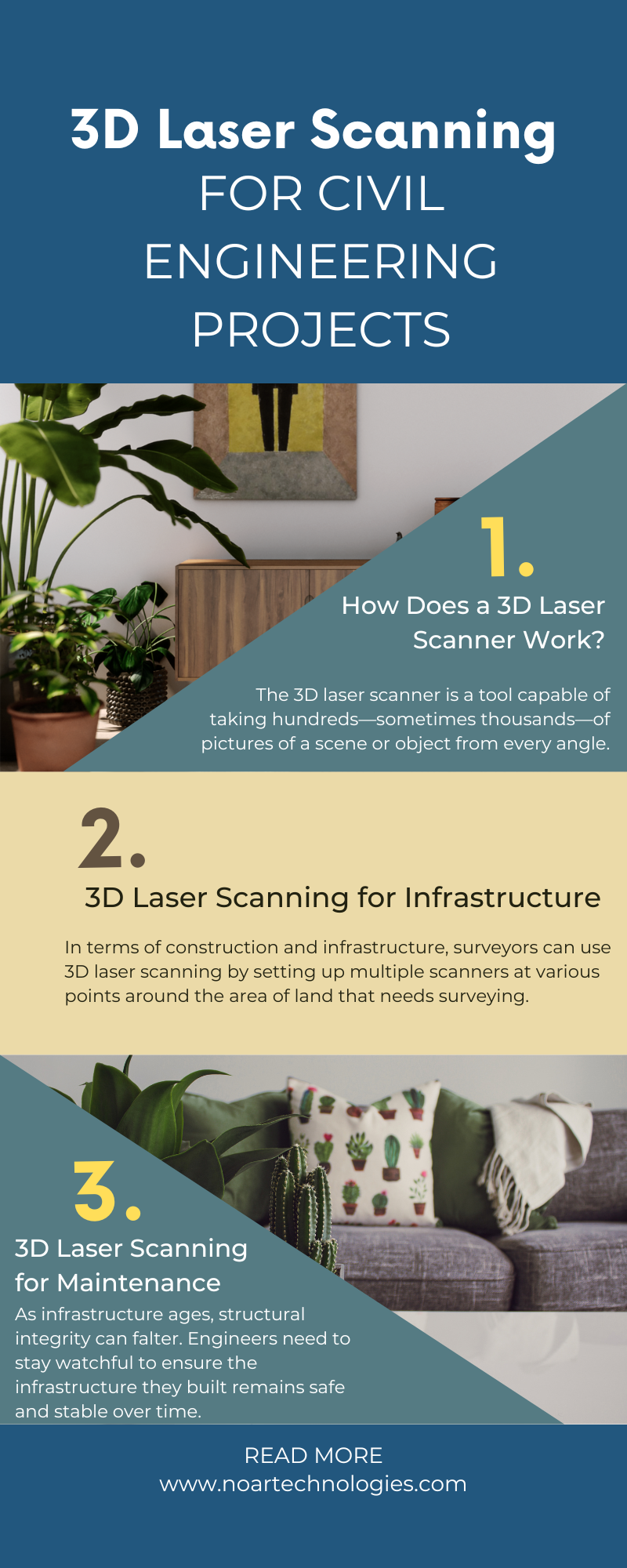 3D Laser Scanning
FOR CIVIL ENGINEERING PROJECTS

1.
How Does a 3D Laser Scanner Work?

The 3D laser scanner is a tool capable of taking hundreds—sometimes thousands—of pictures of a scene or object from every angle.

2.
3D Laser Scanning for Infrastructure

In terms of construction and infrastructure, surveyors can use 3D laser scanning by setting up multiple scanners at various points around the area of land that needs surveying.

3.
3D Laser Scanning for Maintenance
As infrastructure ages, structural integrity can falter. Engineers need to stay watchful to ensure the infrastructure they built remains safe and stable over time.

READ MORE
www.noartechnologies.com