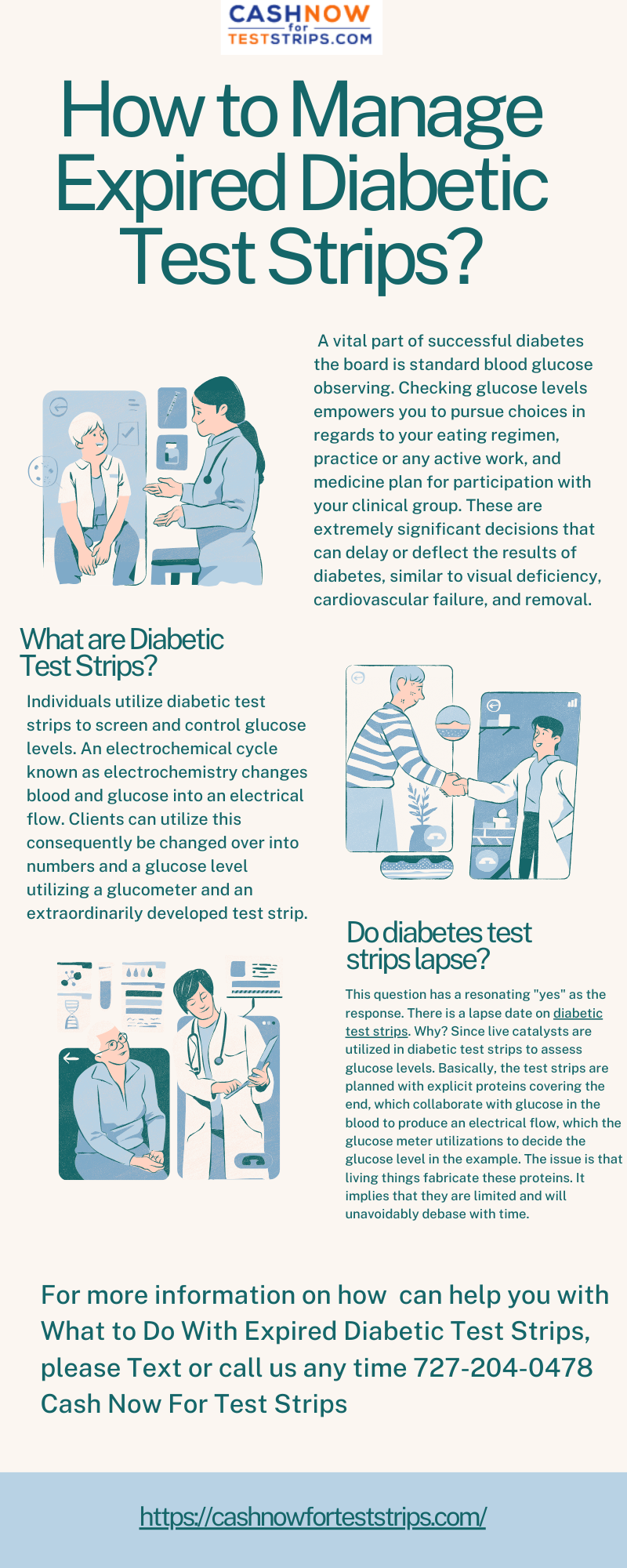 CASHNOW for TESTSTRIPS.COM

How to Manage Expired Diabetic Test Strips?

A vital part of successful diabetes the board is standard blood glucose observing. Checking glucose levels empowers you to pursue choices in regards to your eating regimen, practice or any active work, and medicine plan for participation with your clinical group. These are extremely significant decisions that can delay or deflect the results of diabetes, similar to visual deficiency, cardiovascular failure, and removal.

What are Diabetic Test Strips?

Individuals utilize diabetic test strips to screen and control glucose levels. An electrochemical cycle known as electrochemistry changes blood and glucose into an electrical flow. Clients can utilize this consequently be changed over into numbers and a glucose level utilizing a glucometer and an extraordinarily developed test strip.

Do diabetes test strips lapse?

This question has a resonating "yes" as the response. There is a lapse date on diabetic test strips. Why? Since live catalysts are utilized in diabetic test strips to assess glucose levels. Basically, the test strips are planned with explicit proteins covering the end, which collaborate with glucose in the blood to produce an electrical flow, which the glucose meter utilizations to decide the glucose level in the example. The issue is that living things fabricate these proteins. It implies that they are limited and will unavoidably debase with time.

For more information on how can help you with What to Do With Expired Diabetic Test Strips, please Text or call us any time 727-204-0478 Cash Now For Test Strips

https://cashnowforteststrips.com/