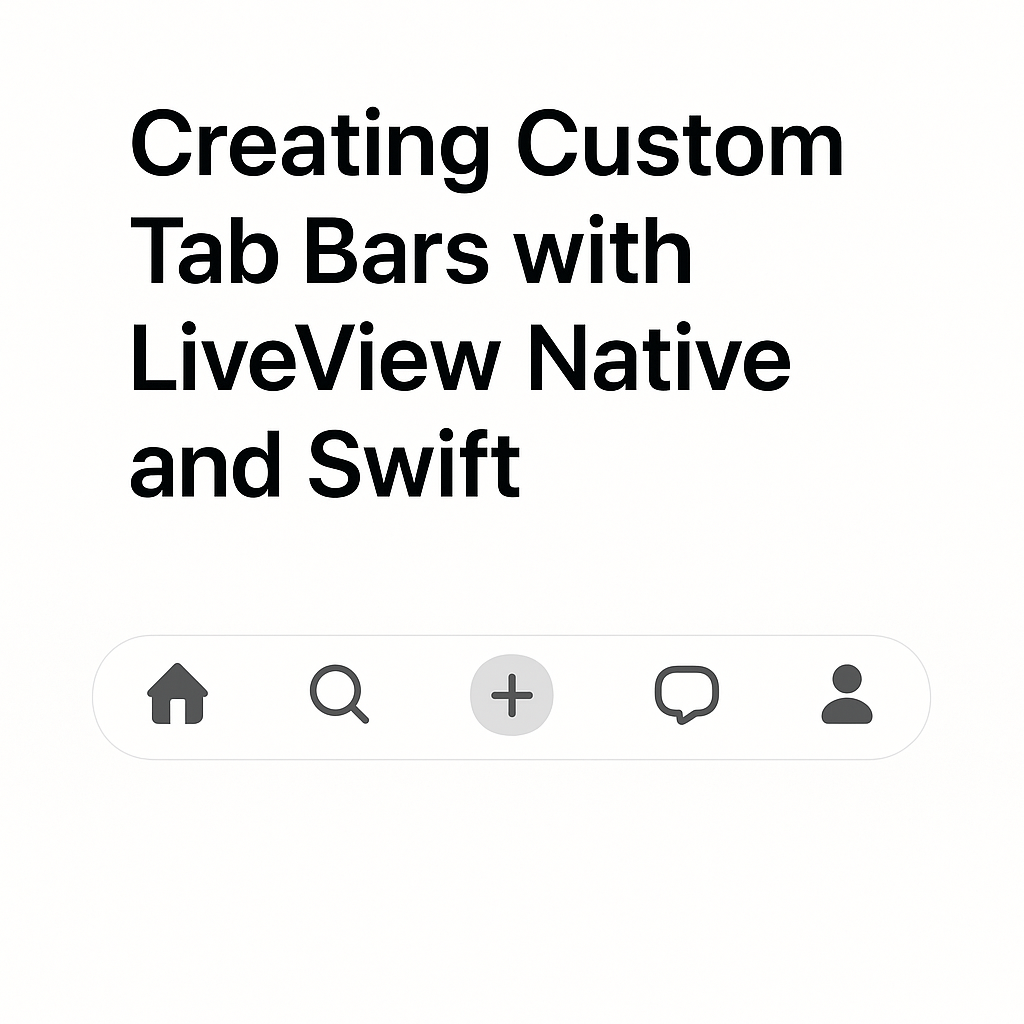 Creating Custom Tab Bars with LiveView Native and Swift