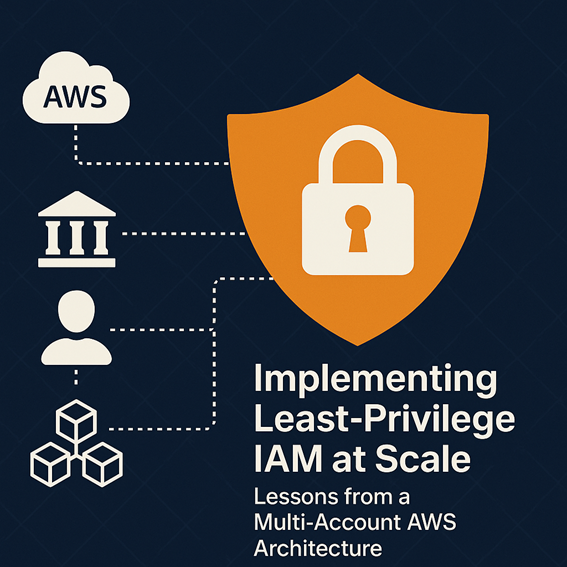 AWS

Implementing Least-Privilege IAM at Scale

Lessons from a Multi-Account AWS Architecture