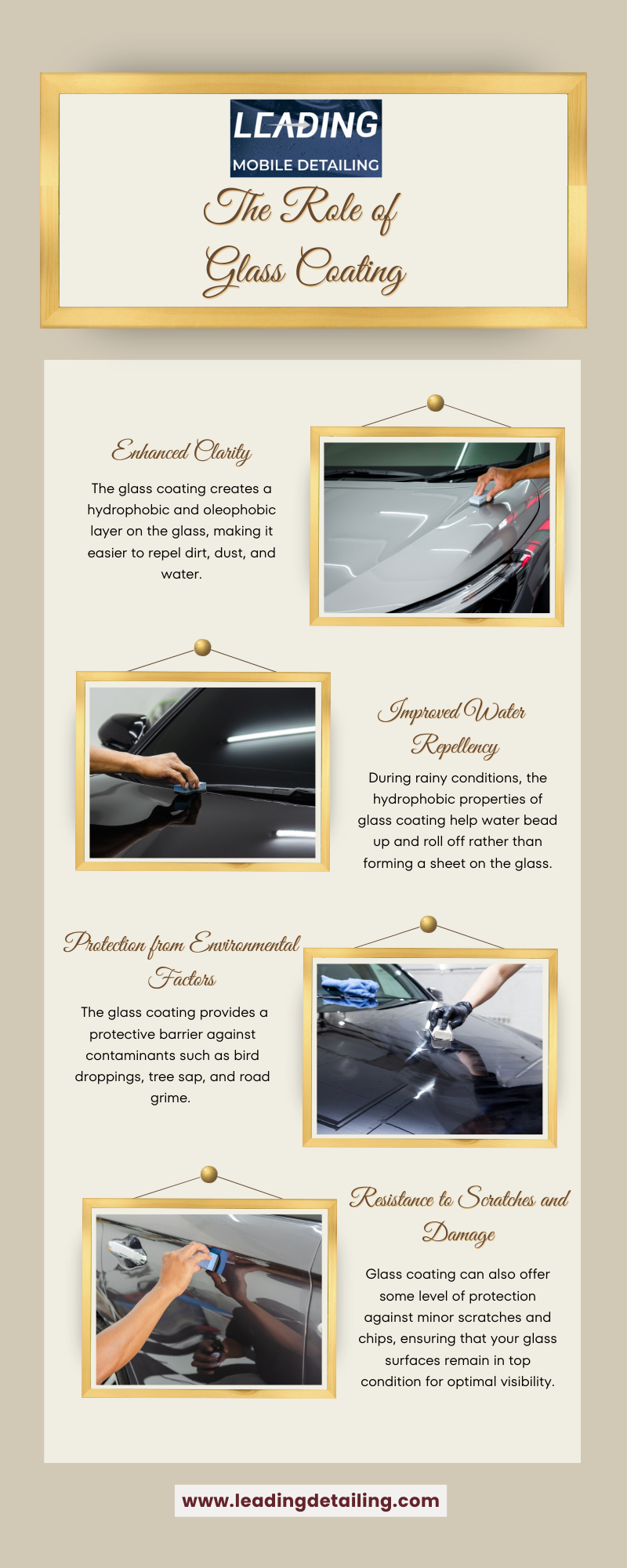 LEADING
MOBILE DETAILING

The Role of Glass Coating

Enhanced Clarity

The glass coating creates a hydrophobic and oleophobic layer on the glass, making it easier to repel dirt, dust, and water.

Improved Water Repellency

During rainy conditions, the hydrophobic properties of glass coating help water bead up and roll off rather than forming a sheet on the glass.

Protection from Environmental Factors

The glass coating provides a protective barrier against contaminants such as bird droppings, tree sap, and road grime.

Resistance to Scratches and Damage

Glass coating can also offer some level of protection against minor scratches and chips, ensuring that your glass surfaces remain in top condition for optimal visibility.

www.leadingdetailing.com