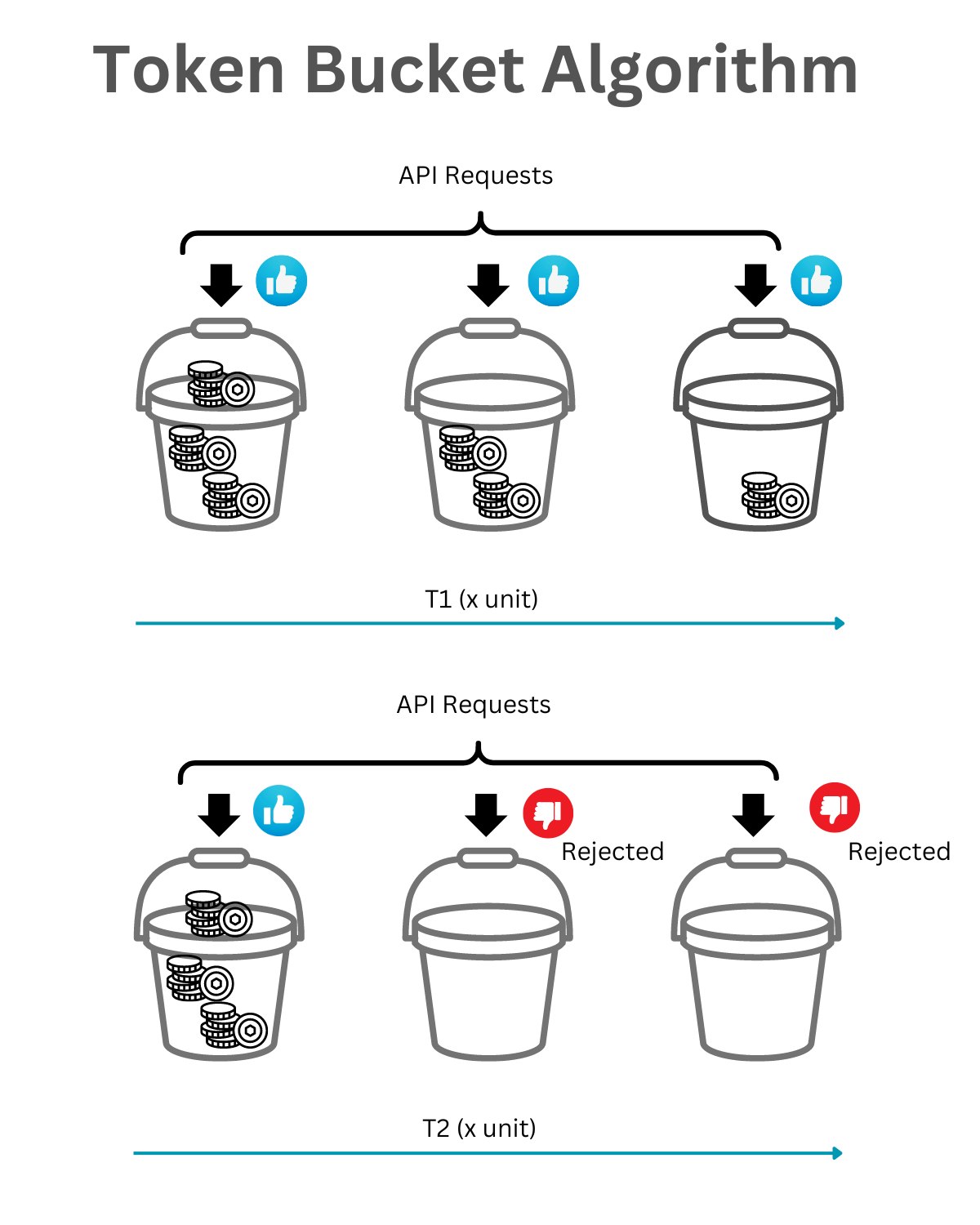 Token Bucket Algorithm

API Requests

T1 (x unit)

API Requests

Rejected

Rejected

T2 (x unit)