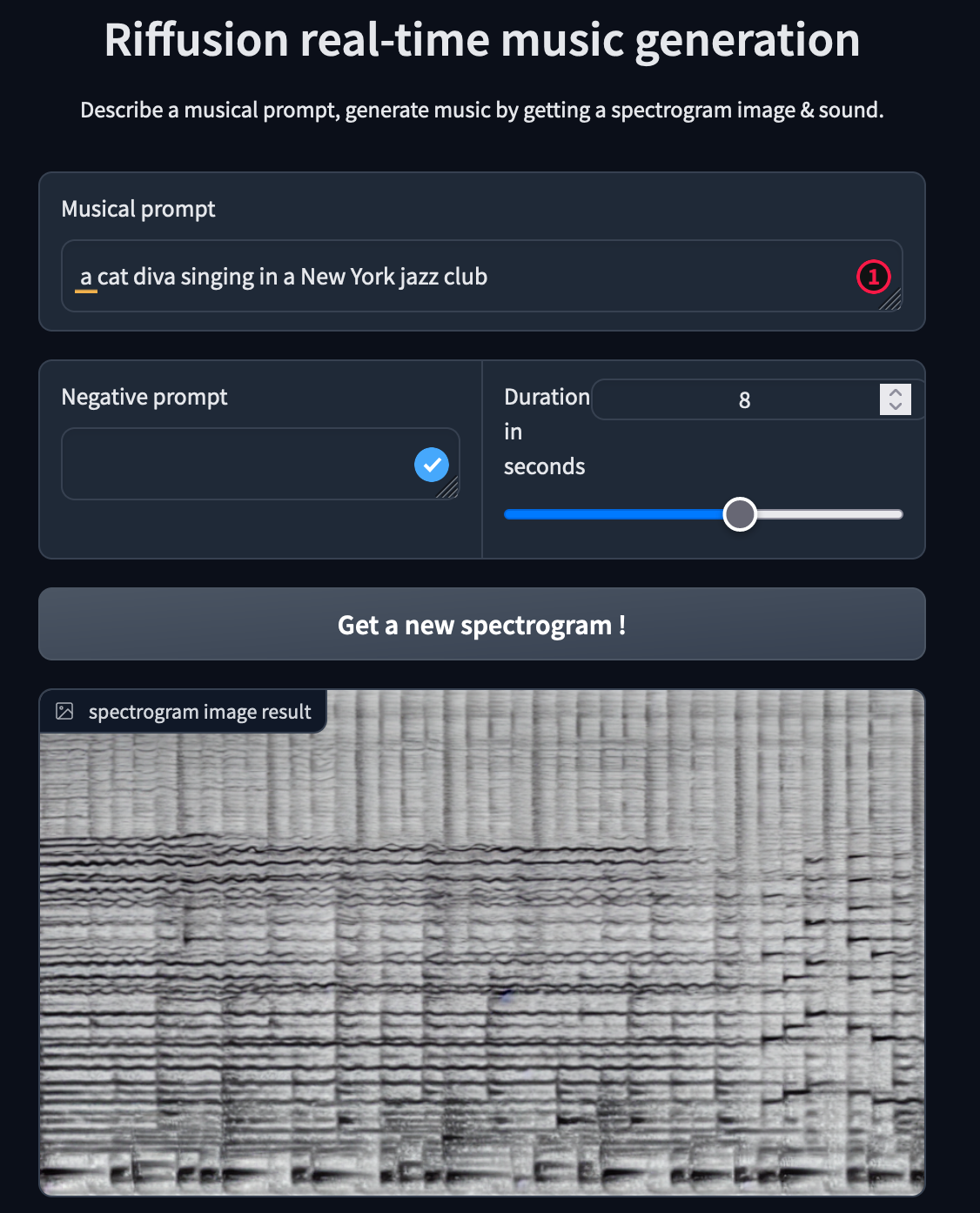 Riffusion real-time music generation

Describe a musical prompt, generate music by getting a spectrogram image & sound.

Musical prompt

a cat diva singing in a New York jazz club

1

Negative prompt

Duration in seconds

8

Get a new spectrogram !

spectrogram image result