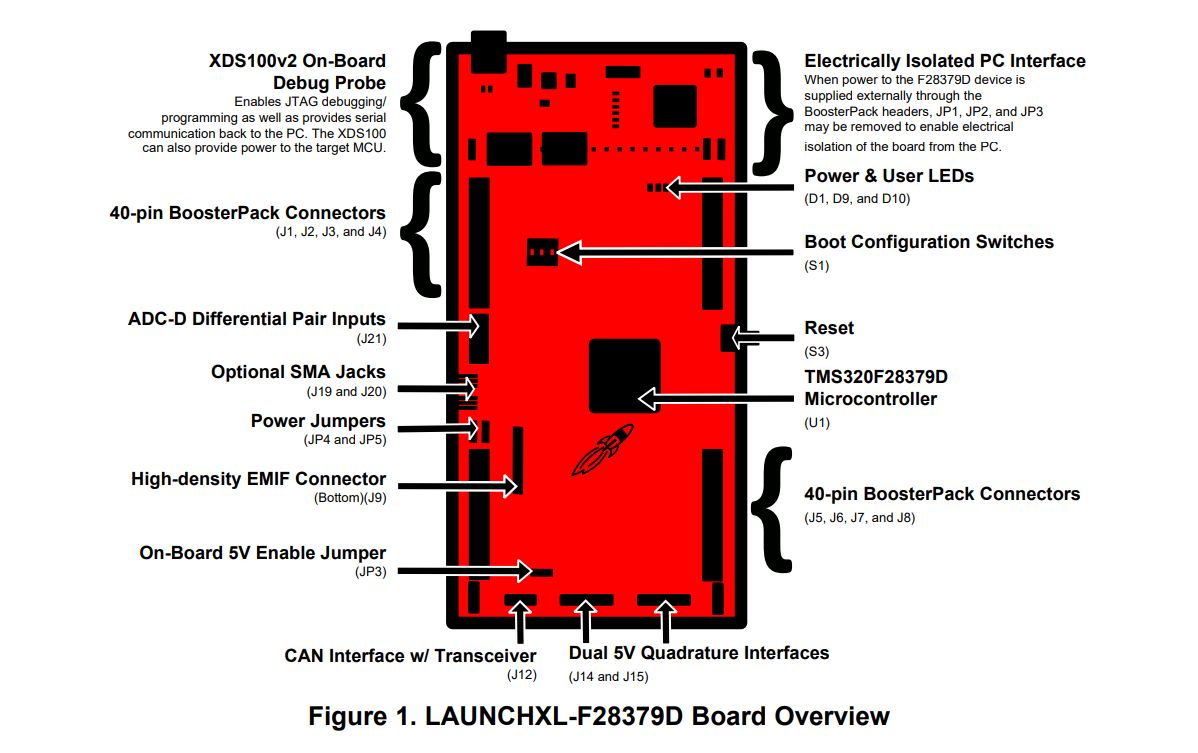 XDS100v2 On-Board Debug Probe
Enables JTAG debugging/ programming as well as provides serial communication back to the PC. The XDS100 can also provide power to the target MCU.

40-pin BoosterPack Connectors
(J1, J2, J3, and J4)

ADC-D Differential Pair Inputs
(J21)

Optional SMA Jacks
(J19 and J20)

Power Jumpers
(JP4 and JP5)

High-density EMIF Connector
(Bottom)(J9)

On-Board 5V Enable Jumper
(JP3)

Electrically Isolated PC Interface
When power to the F28379D device is supplied externally through the BoosterPack headers, JP1, JP2, and JP3 may be removed to enable electrical isolation of the board from the PC.

Power & User LEDs
(D1, D9, and D10)

Boot Configuration Switches
(S1)

Reset
(S3)

TMS320F28379D Microcontroller
(U1)

40-pin BoosterPack Connectors
(J5, J6, J7, and J8)

CAN Interface w/ Transceiver
(J12)

Dual 5V Quadrature Interfaces
(J14 and J15)

Figure 1. LAUNCHXL-F28379D Board Overview