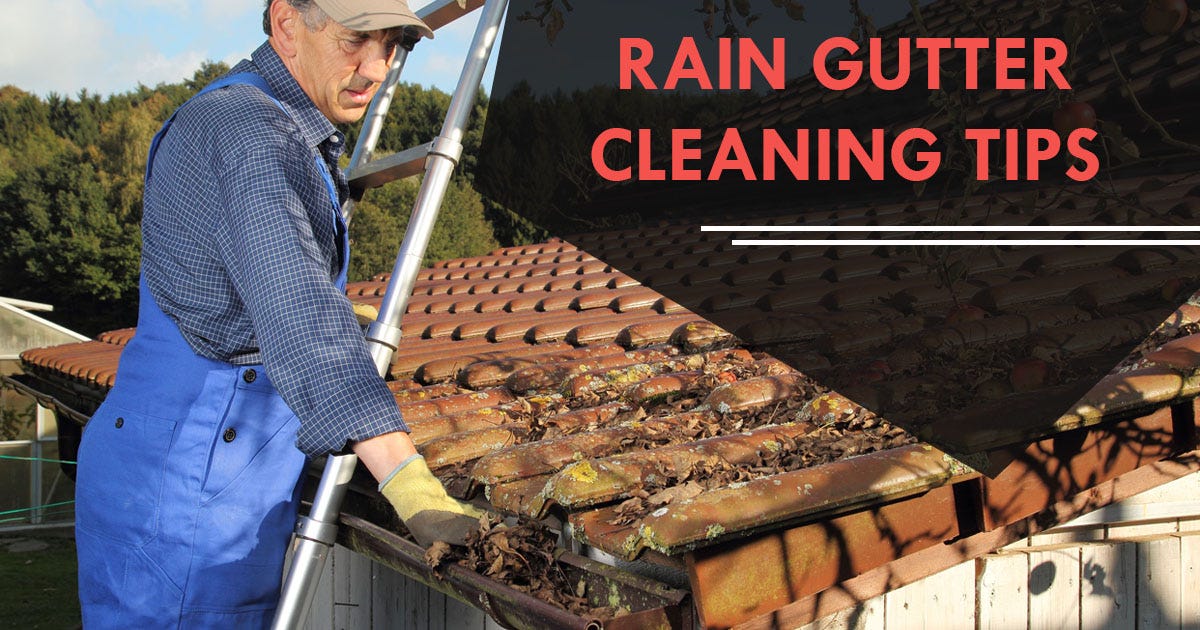 RAIN GUTTER CLEANING TIPS