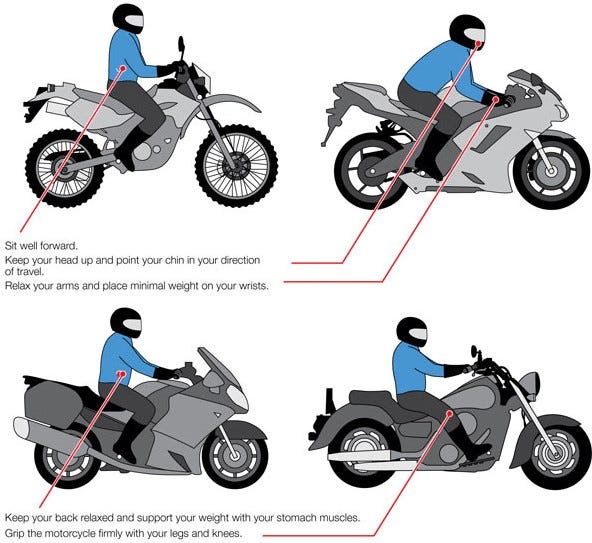 Sit well forward.

Keep your head up and point your chin in your direction of travel.

Relax your arms and place minimal weight on your wrists.

Keep your back relaxed and support your weight with your stomach muscles.

Grip the motorcycle firmly with your legs and knees.