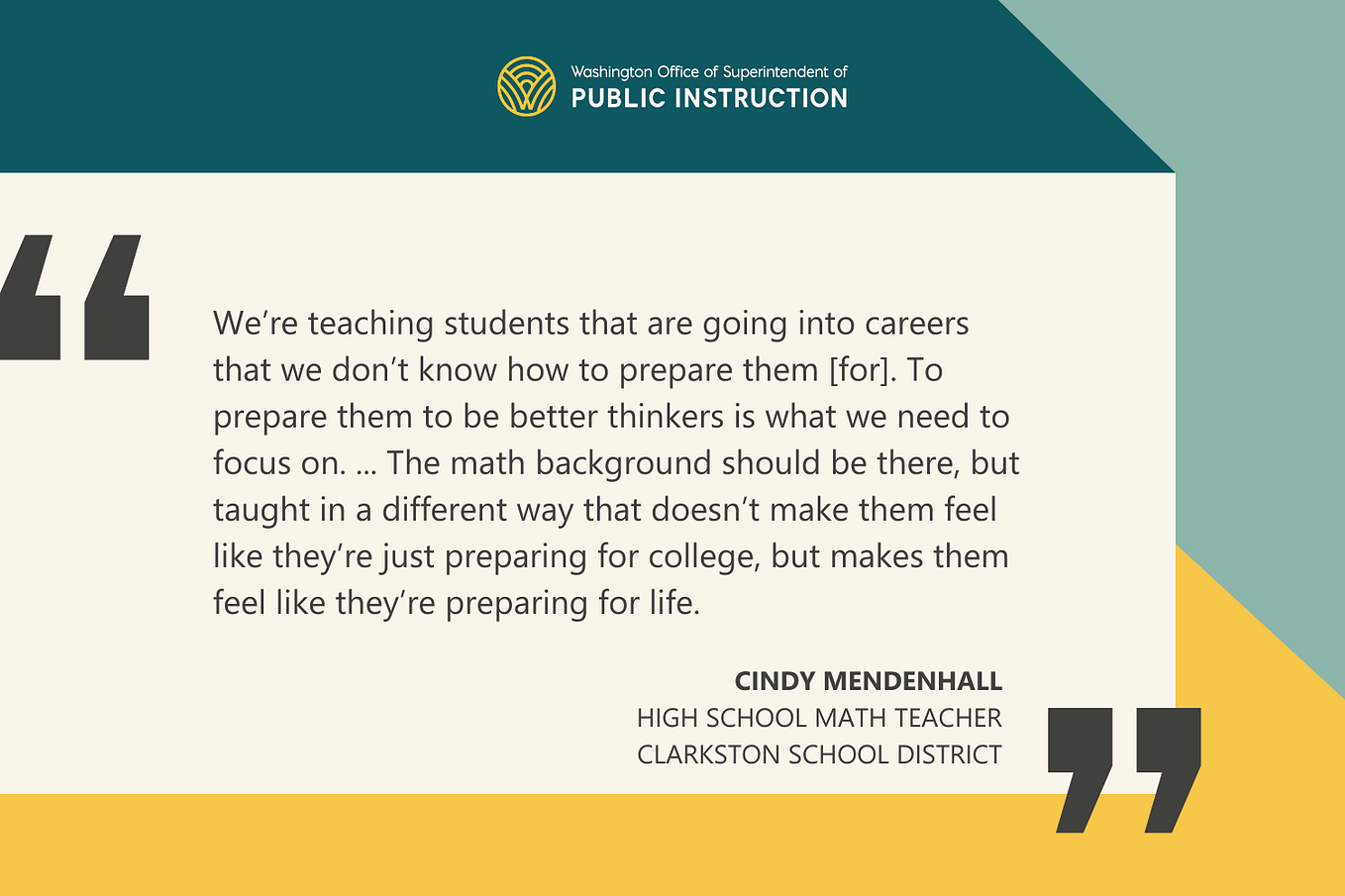 Washington Office of Superintendent of
PUBLIC INSTRUCTION

We're teaching students that are going into careers that we don't know how to prepare them [for]. To prepare them to be better thinkers is what we need to focus on. ... The math background should be there, but taught in a different way that doesn't make them feel like they're just preparing for college, but makes them feel like they're preparing for life.

CINDY MENDENHALL
HIGH SCHOOL MATH TEACHER
CLARKSTON SCHOOL DISTRICT