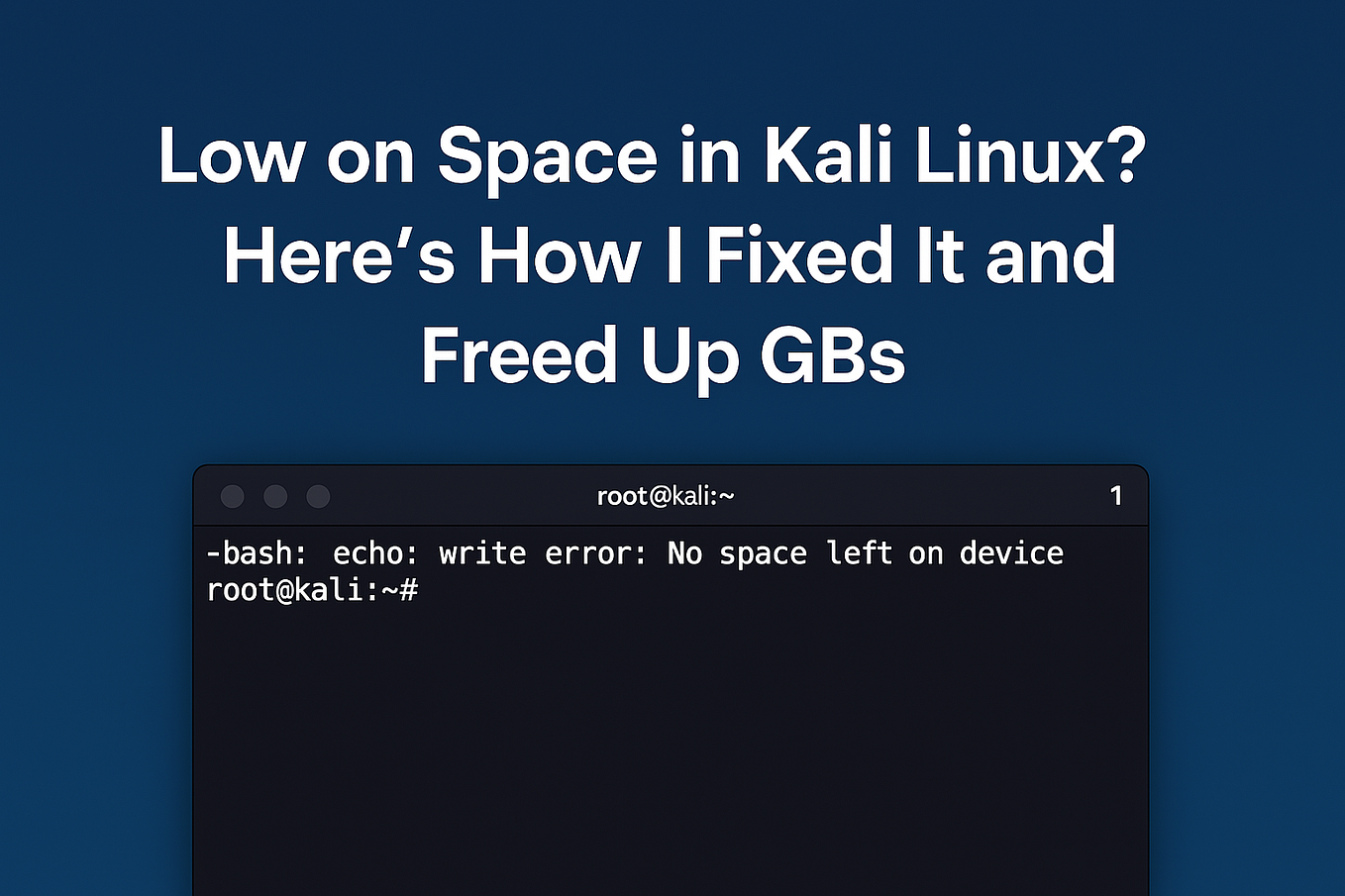 Low on Space in Kali Linux? Here’s How I Fixed It and Freed Up GBs

root@kali:~

1

-bash: echo: write error: No space left on device
root@kali:~#