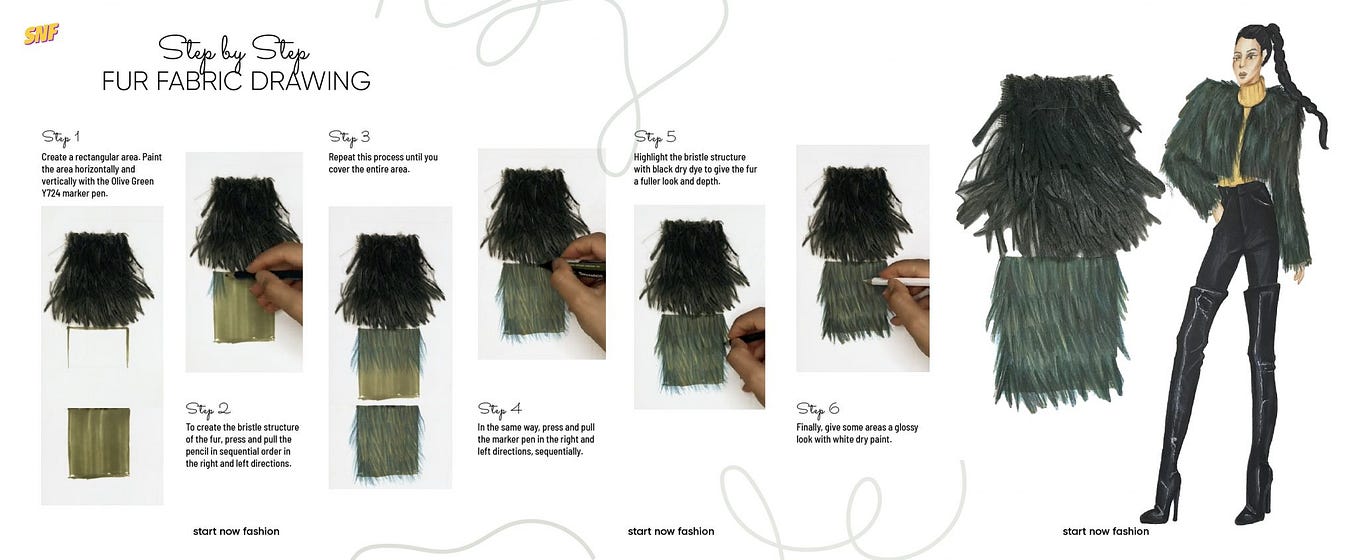 SNF

Step by Step
FUR FABRIC DRAWING

Step 1
Create a rectangular area. Paint the area horizontally and vertically with the Olive Green Y724 marker pen.

Step 2
To create the bristle structure of the fur, press and pull the pencil in sequential order in the right and left directions.

Step 3
Repeat this process until you cover the entire area.

Step 4
In the same way, press and pull the marker pen in the right and left directions, sequentially.

Step 5
Highlight the bristle structure with black dry dye to give the fur a fuller look and depth.

Step 6
Finally, give some areas a glossy look with white dry paint.

start now fashion

start now fashion

start now fashion