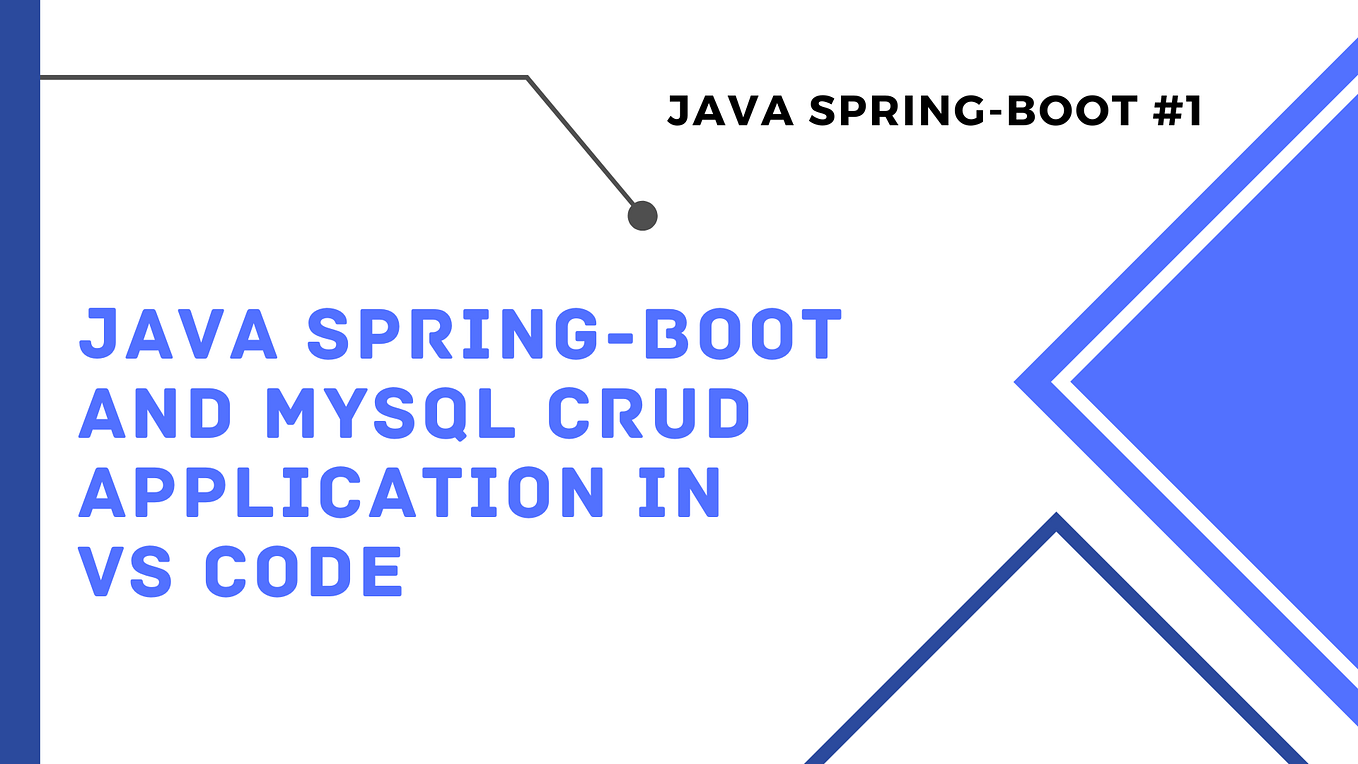 JAVA SPRING-BOOT #1

JAVA SPRING-BOOT AND MYSQL CRUD APPLICATION IN VS CODE