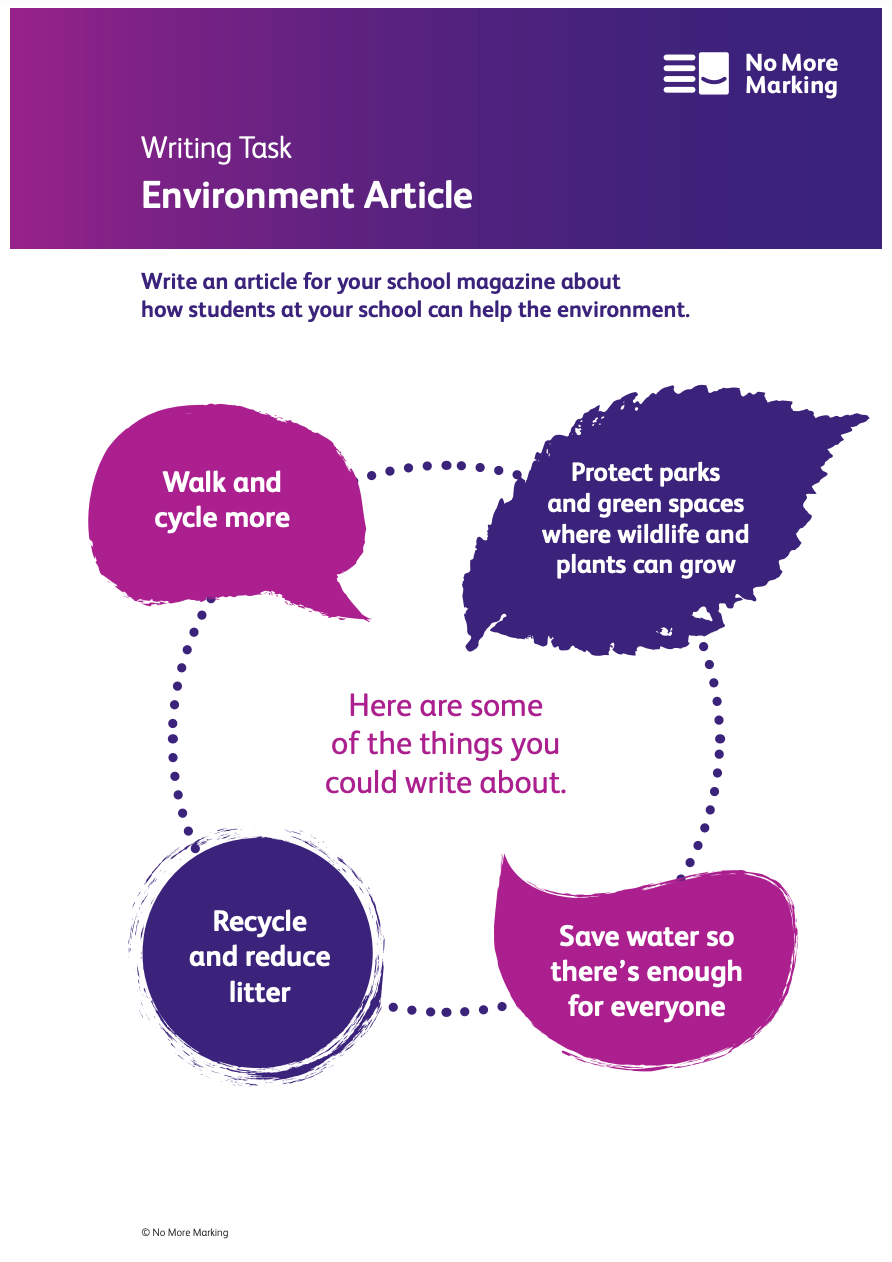 No More Marking

Writing Task

Environment Article

Write an article for your school magazine about how students at your school can help the environment.

Walk and cycle more

Protect parks and green spaces where wildlife and plants can grow

Here are some of the things you could write about.

Recycle and reduce litter

Save water so there's enough for everyone

© No More Marking