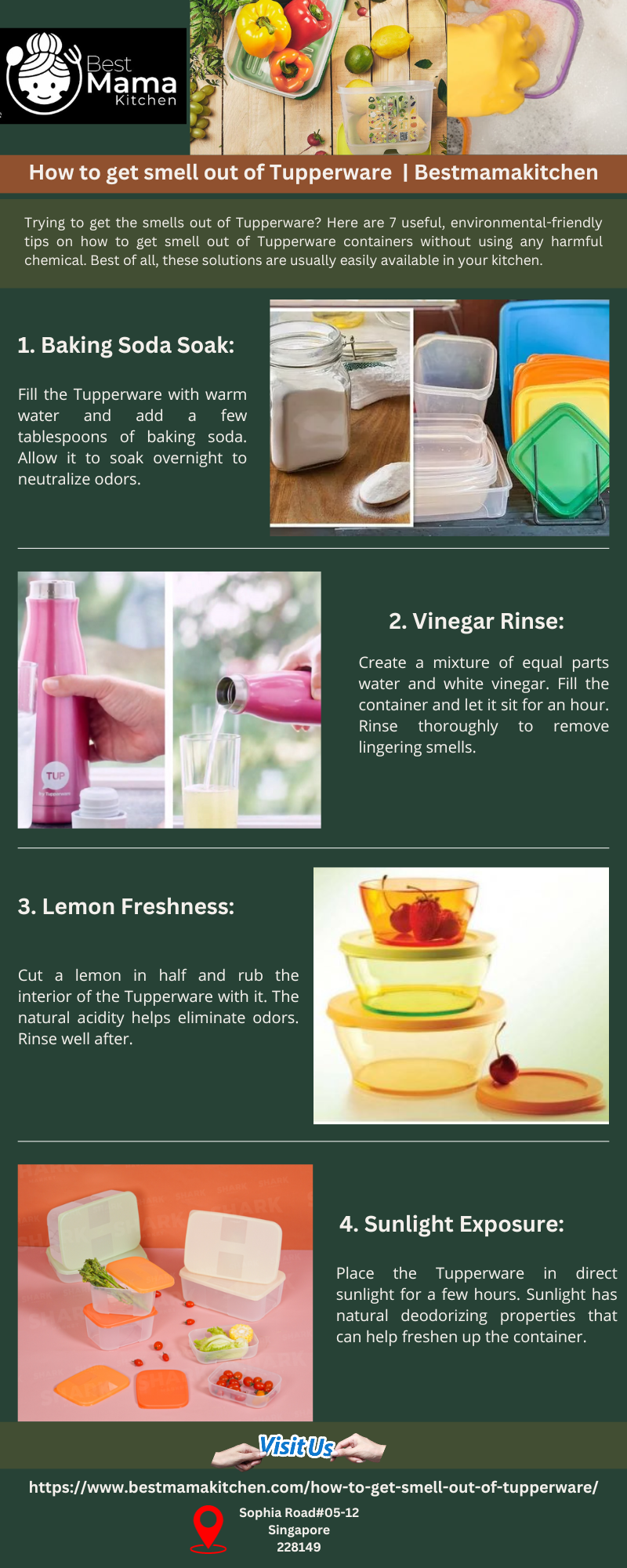 Best Mama Kitchen

How to get smell out of Tupperware | Bestmamakitchen

Trying to get the smells out of Tupperware? Here are 7 useful, environmental-friendly tips on how to get smell out of Tupperware containers without using any harmful chemical. Best of all, these solutions are usually easily available in your kitchen.

1. Baking Soda Soak:

Fill the Tupperware with warm water and add a few tablespoons of baking soda. Allow it to soak overnight to neutralize odors.

TUP

2. Vinegar Rinse:

Create a mixture of equal parts water and white vinegar. Fill the container and let it sit for an hour. Rinse thoroughly to remove lingering smells.

3. Lemon Freshness:

Cut a lemon in half and rub the interior of the Tupperware with it. The natural acidity helps eliminate odors. Rinse well after.

4. Sunlight Exposure:

Place the Tupperware in direct sunlight for a few hours. Sunlight has natural deodorizing properties that can help freshen up the container.

Visit Us

https://www.bestmamakitchen.com/how-to-get-smell-out-of-tupperware/

Sophia Road#05-12
Singapore
228149