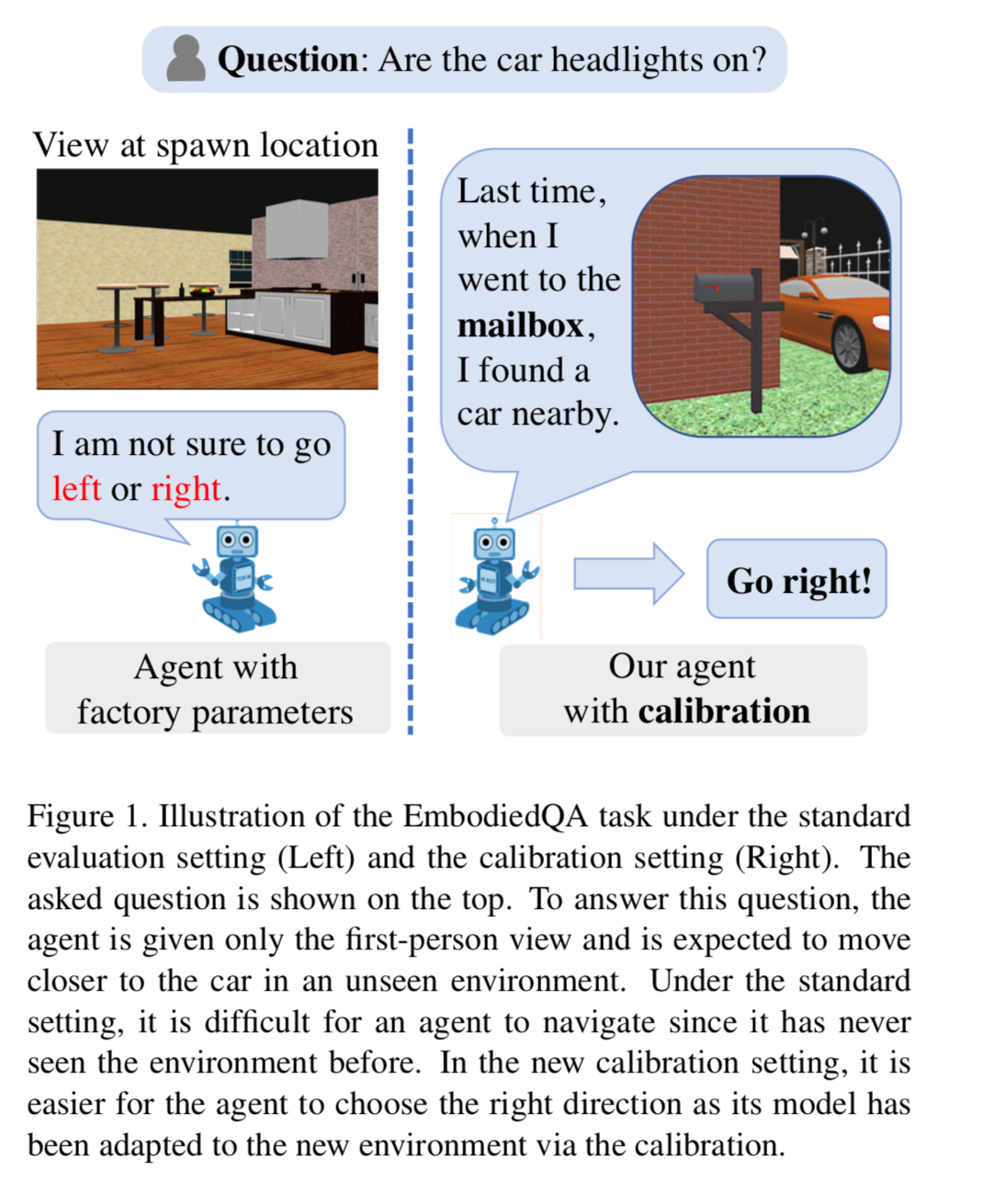 Question: Are the car headlights on?

View at spawn location

I am not sure to go left or right.

Agent with factory parameters

Last time, when I went to the mailbox, I found a car nearby.

Go right!

Our agent with calibration

Figure 1. Illustration of the EmbodiedQA task under the standard evaluation setting (Left) and the calibration setting (Right). The asked question is shown on the top. To answer this question, the agent is given only the first-person view and is expected to move closer to the car in an unseen environment. Under the standard setting, it is difficult for an agent to navigate since it has never seen the environment before. In the new calibration setting, it is easier for the agent to choose the right direction as its model has been adapted to the new environment via the calibration.