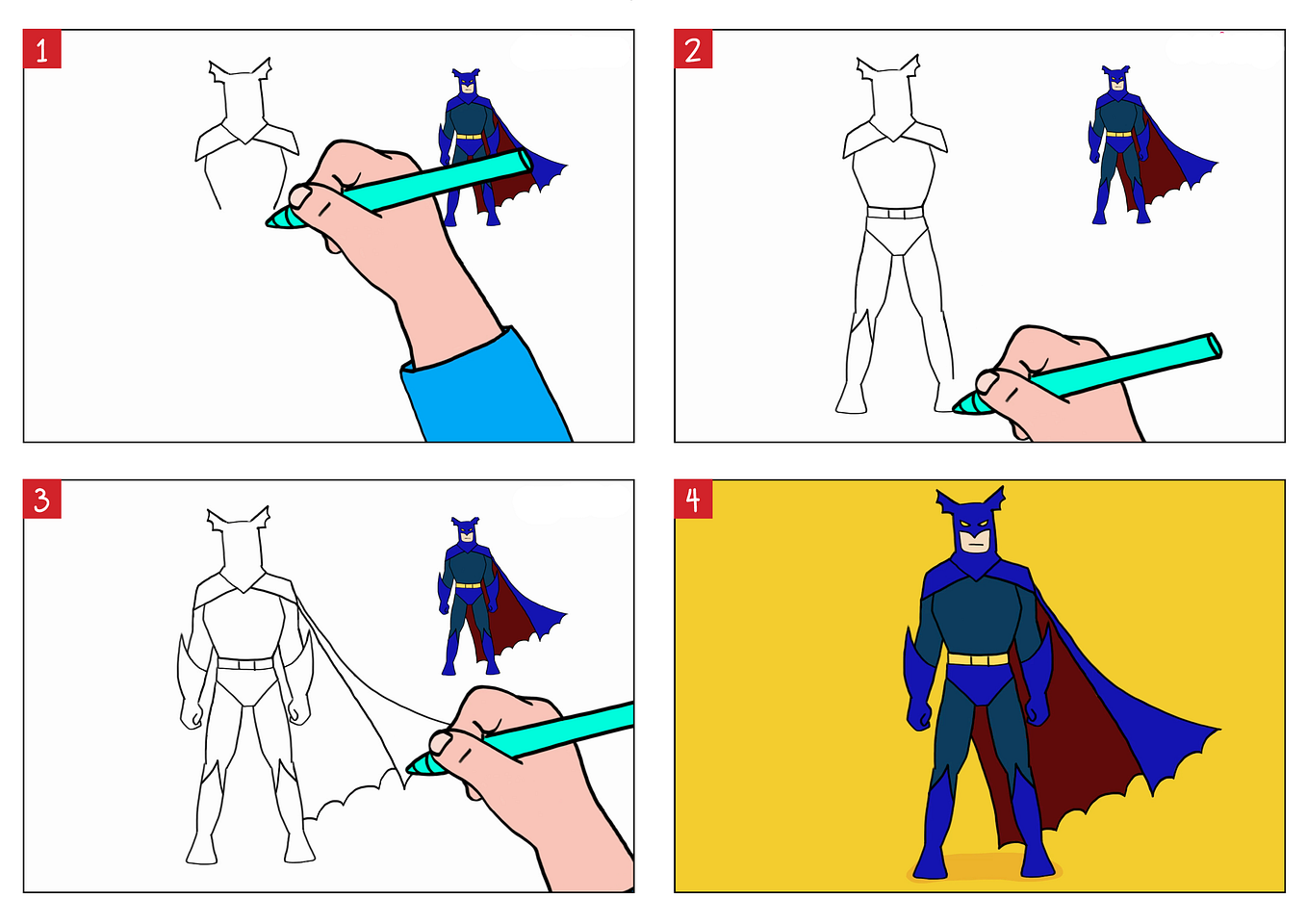 1

2

3

4