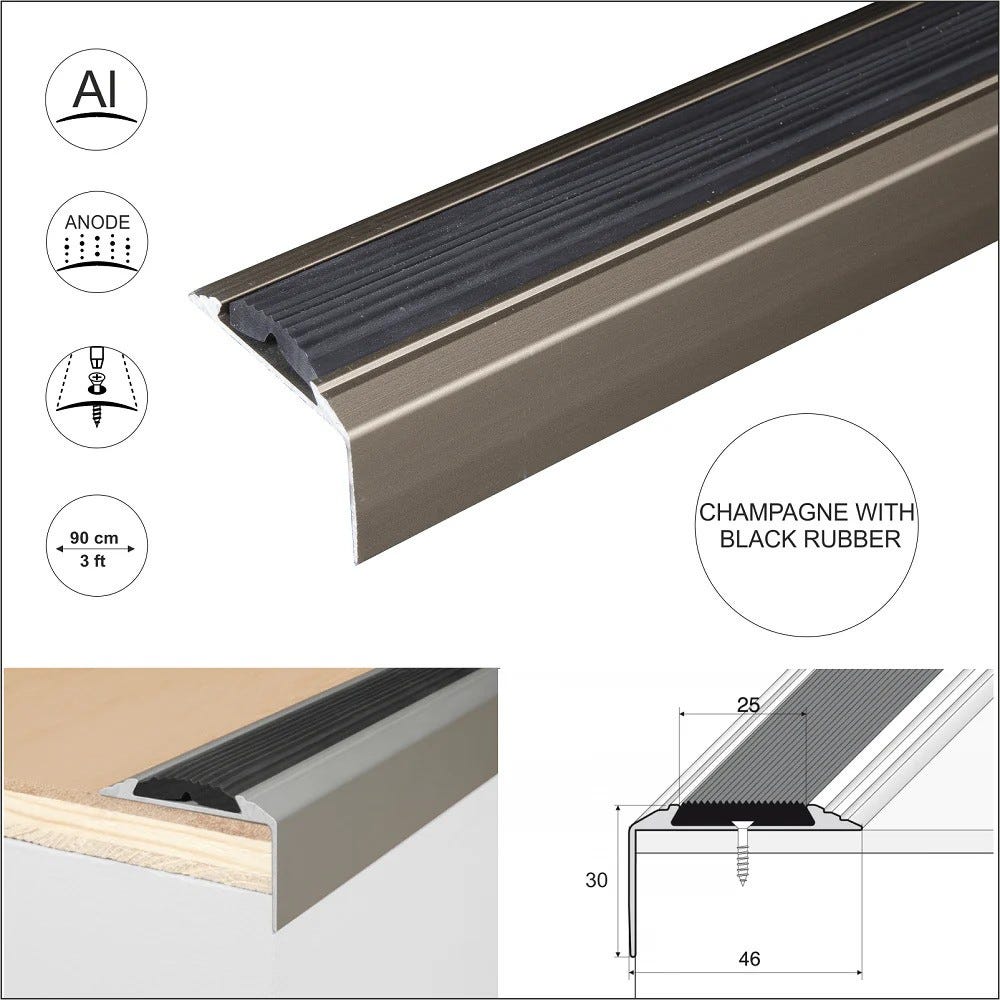 Al

ANODE

90 cm
3 ft

CHAMPAGNE WITH BLACK RUBBER

25

30

46