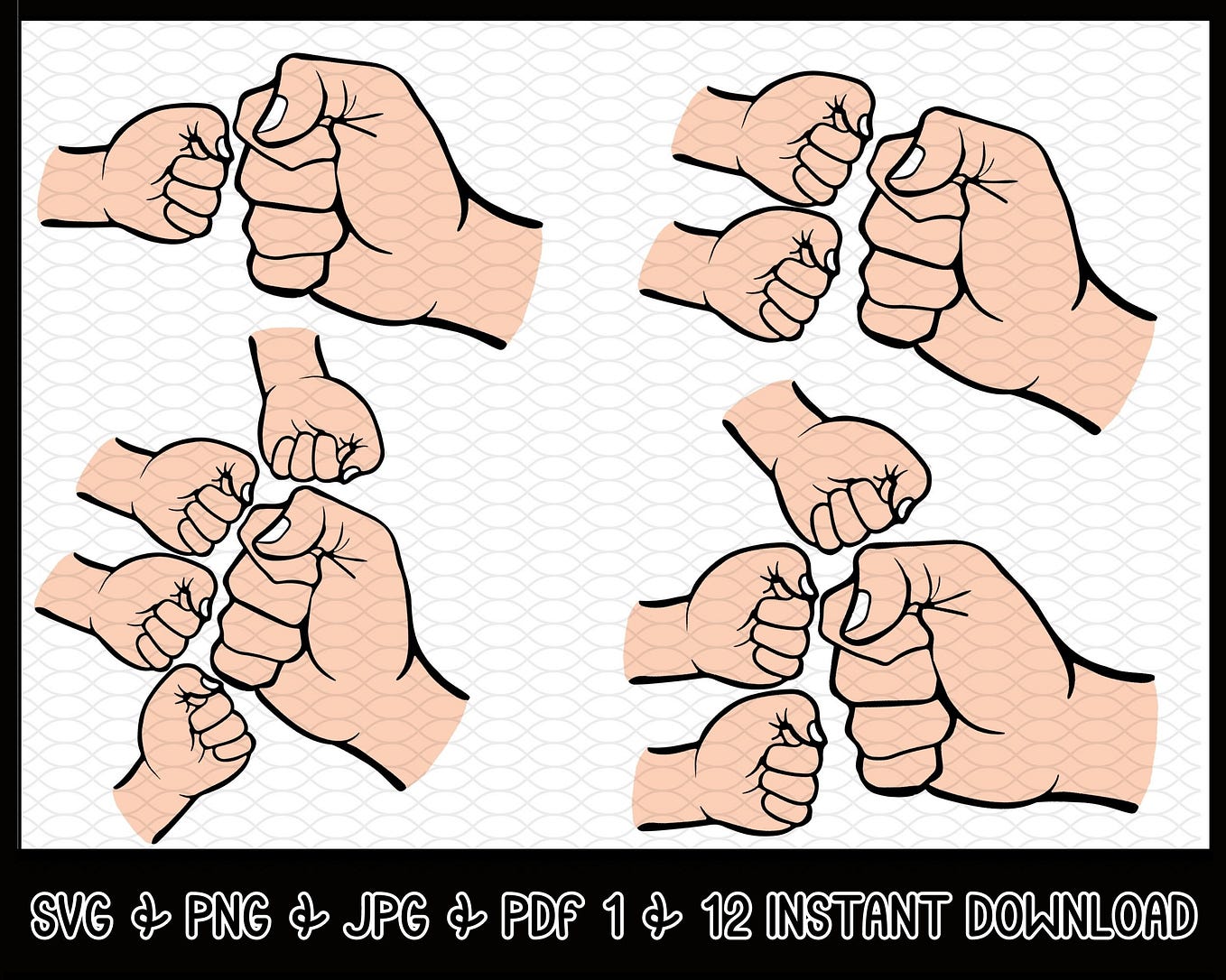 SVG & PNG & JPG & PDF 1 & 12 INSTANT DOWNLOAD