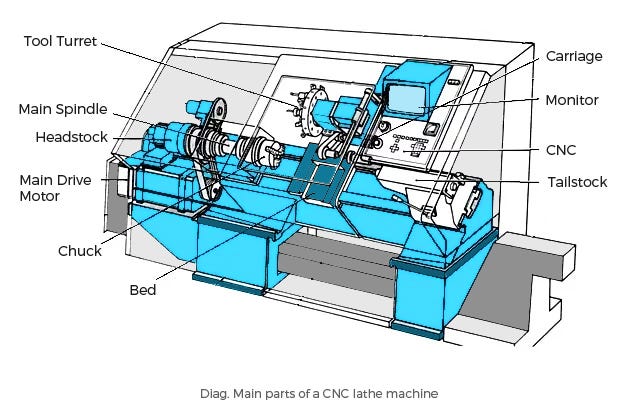 Tool Turret

Main Spindle

Headstock

Main Drive Motor

Chuck

Bed

Carriage

Monitor

CNC

Tailstock

Diag. Main parts of a CNC lathe machine