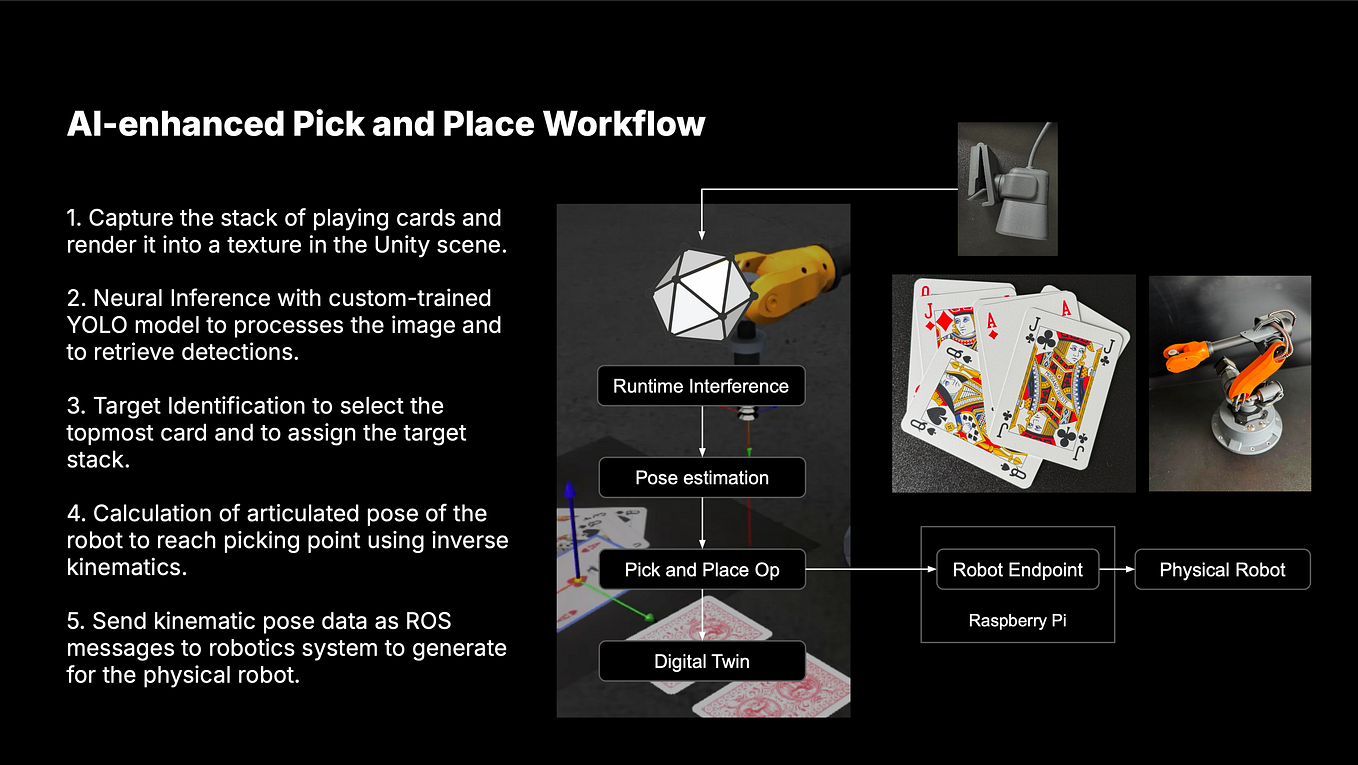 AI-enhanced Pick and Place Workflow

1. Capture the stack of playing cards and render it into a texture in the Unity scene.

2. Neural Inference with custom-trained YOLO model to processes the image and to retrieve detections.

3. Target Identification to select the topmost card and to assign the target stack.

4. Calculation of articulated pose of the robot to reach picking point using inverse kinematics.

5. Send kinematic pose data as ROS messages to robotics system to generate for the physical robot.

Runtime Interference

Pose estimation

Pick and Place Op

Digital Twin

Robot Endpoint

Raspberry Pi

Physical Robot