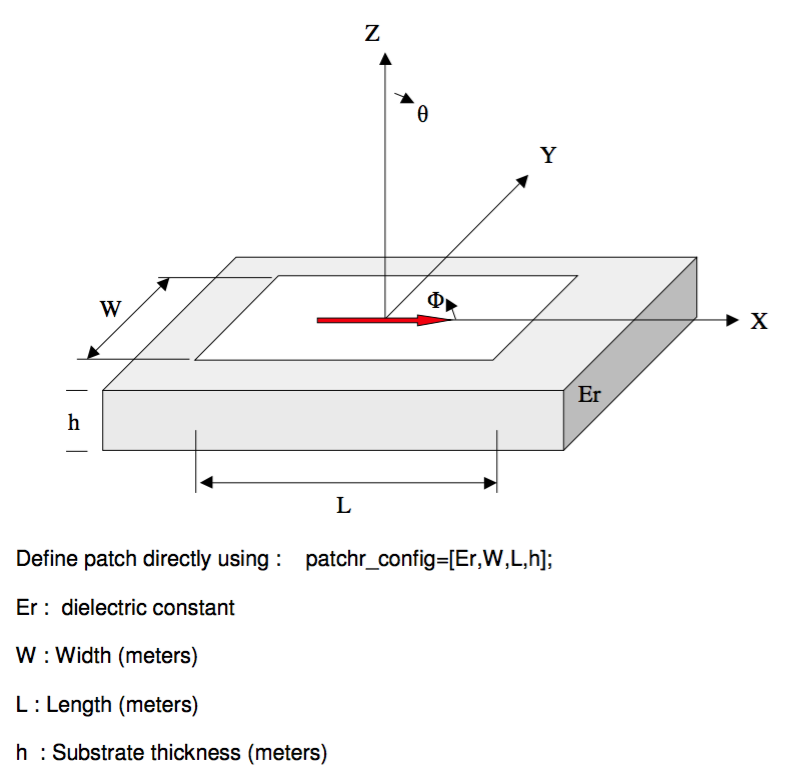 Z
θ
Y
W
Φ
X
Er
h
L

Define patch directly using : patchr_config=[Er,W,L,h];

Er : dielectric constant

W : Width (meters)

L : Length (meters)

h : Substrate thickness (meters)