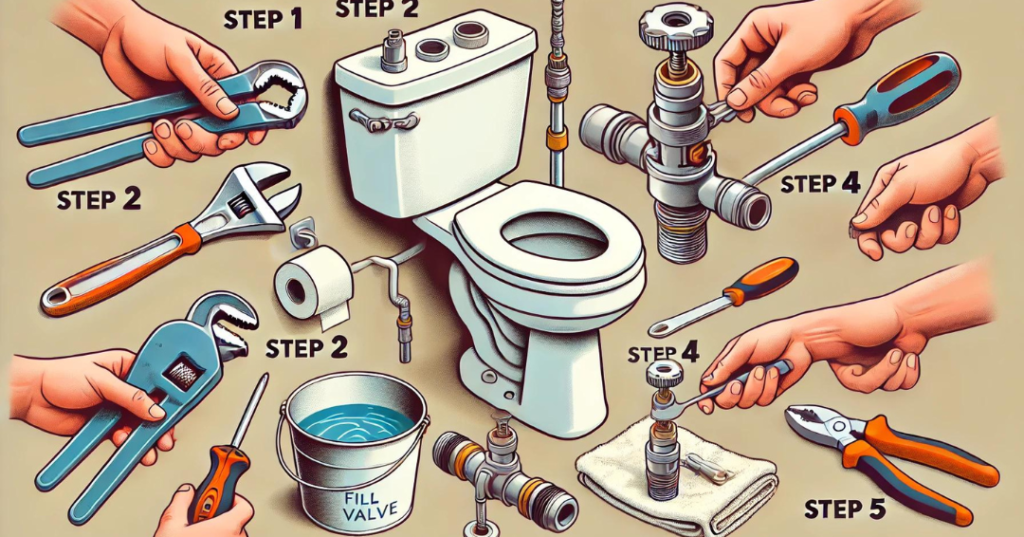 STEP 1

STEP 2

STEP 2

STEP 4

STEP 2

STEP 4

FILL VALVE

STEP 5