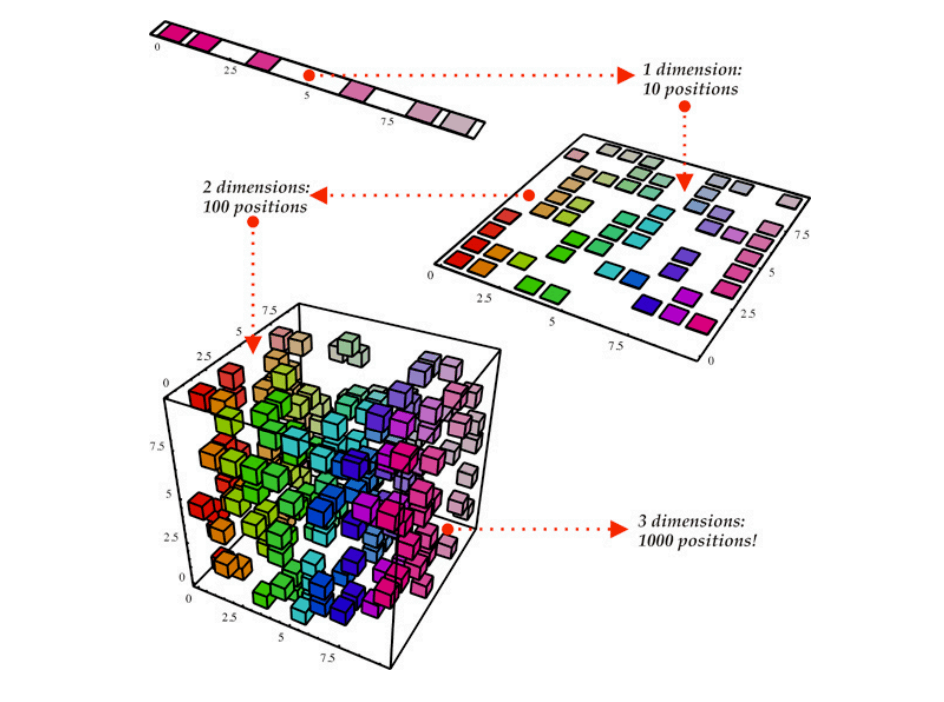 0
2.5
5
7.5

1 dimension:
10 positions

2 dimensions:
100 positions

0
2.5
5
7.5
7.5
5
2.5
0

7.5
5
2.5
0
7.5
5
2.5
0
0
2.5
5
7.5

3 dimensions:
1000 positions!