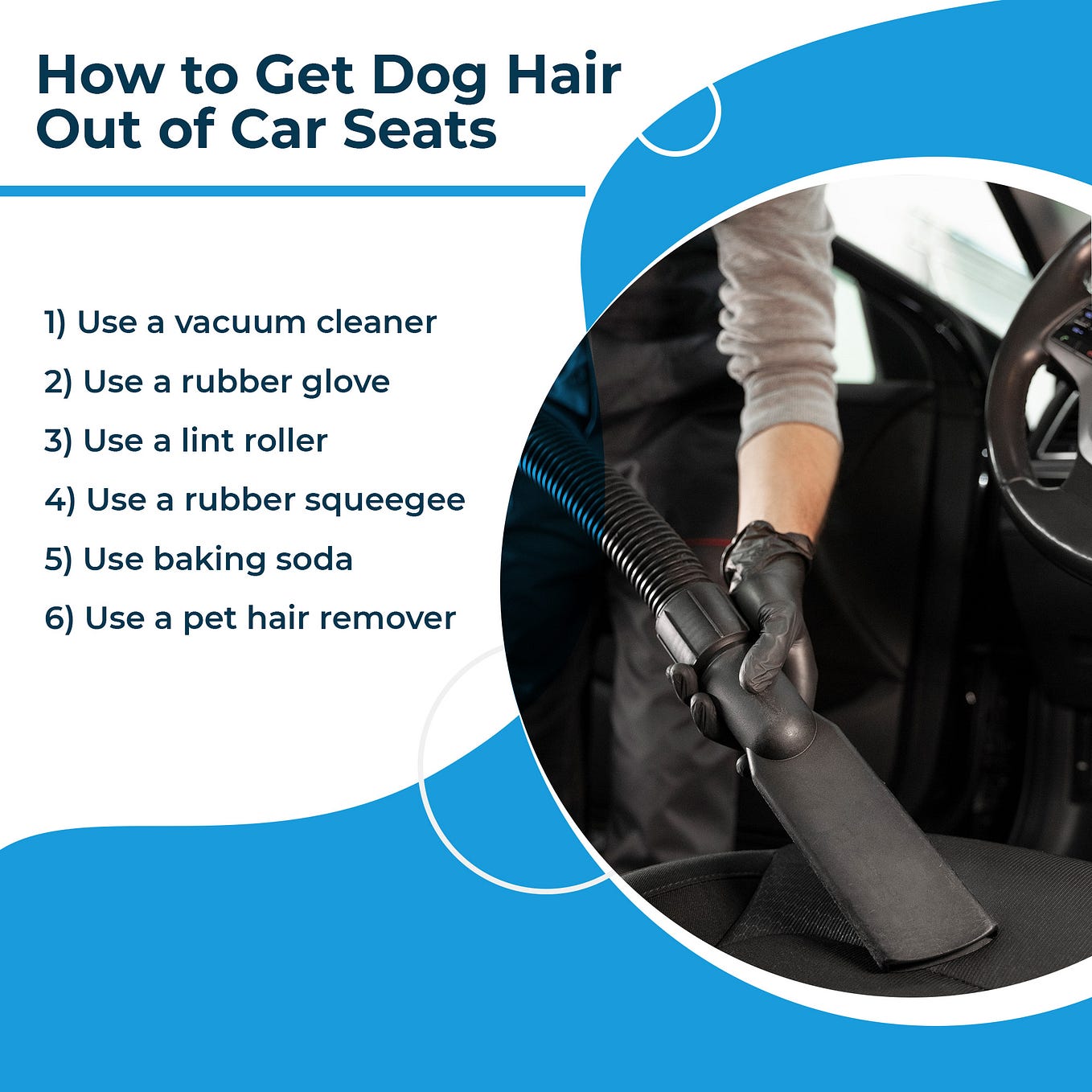 How to Get Dog Hair Out of Car Seats

1) Use a vacuum cleaner

2) Use a rubber glove

3) Use a lint roller

4) Use a rubber squeegee

5) Use baking soda

6) Use a pet hair remover