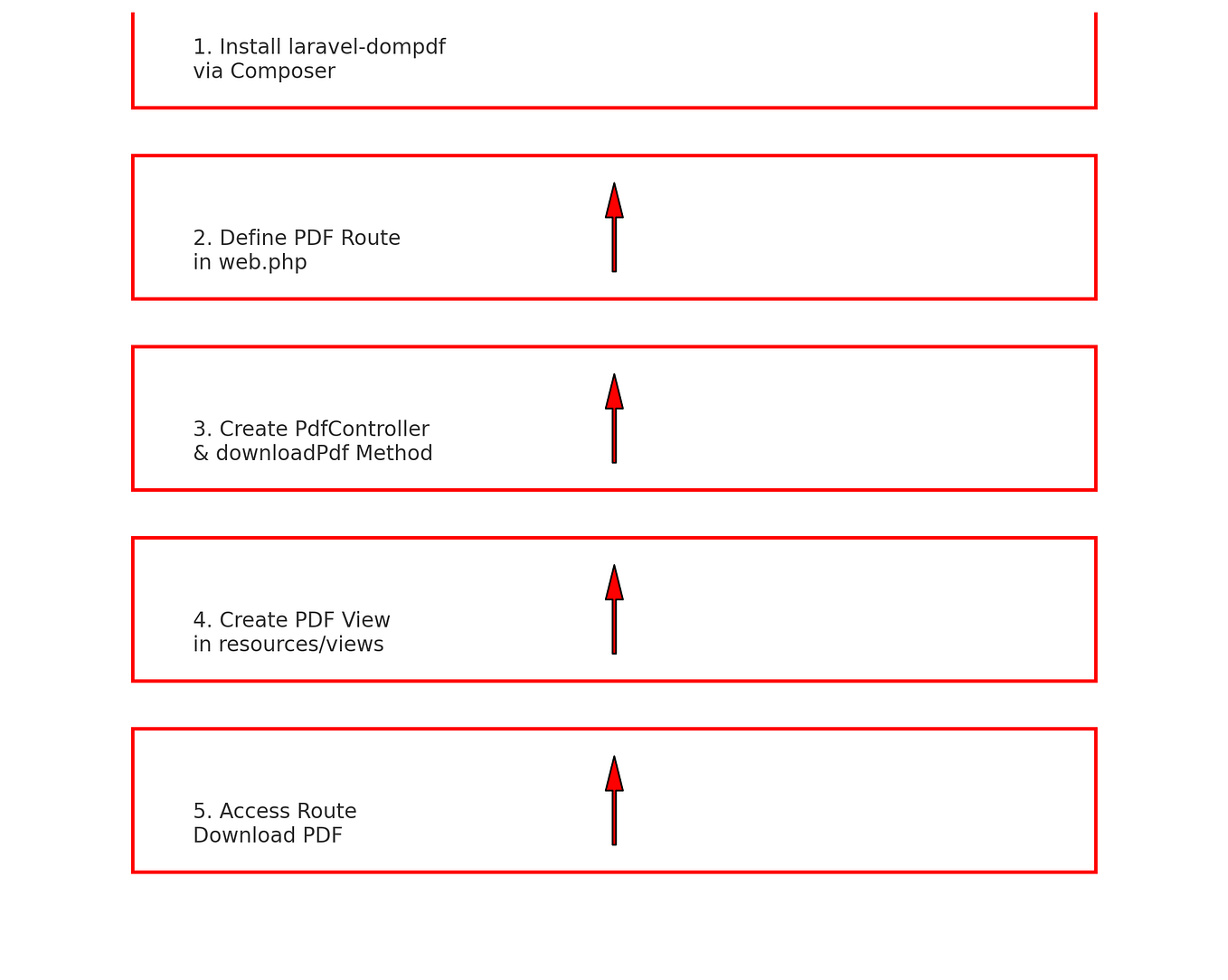 1. Install laravel-dompdf
via Composer

2. Define PDF Route
in web.php

3. Create PdfController
& downloadPdf Method

4. Create PDF View
in resources/views

5. Access Route
Download PDF