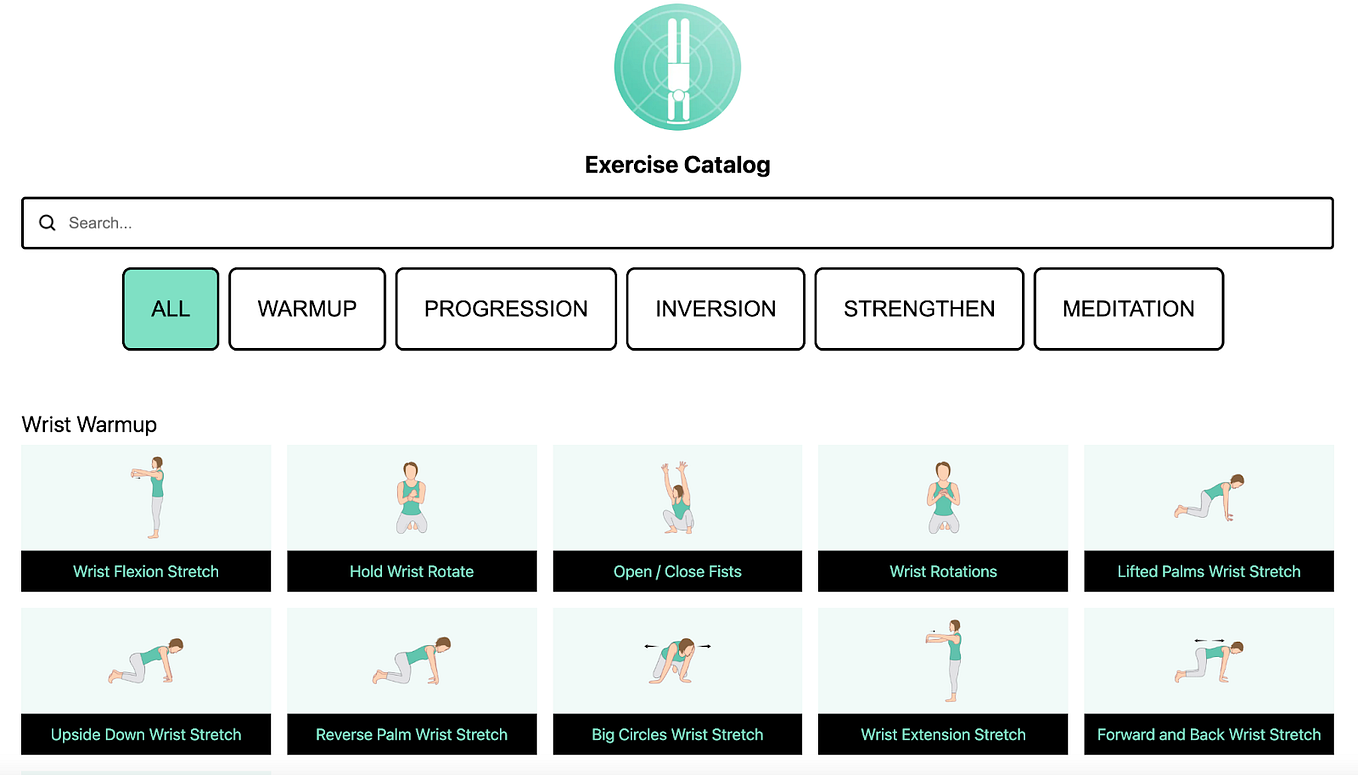 Exercise Catalog

Search...

ALL
WARMUP
PROGRESSION
INVERSION
STRENGTHEN
MEDITATION

Wrist Warmup

Wrist Flexion Stretch
Hold Wrist Rotate
Open / Close Fists
Wrist Rotations
Lifted Palms Wrist Stretch
Upside Down Wrist Stretch
Reverse Palm Wrist Stretch
Big Circles Wrist Stretch
Wrist Extension Stretch
Forward and Back Wrist Stretch