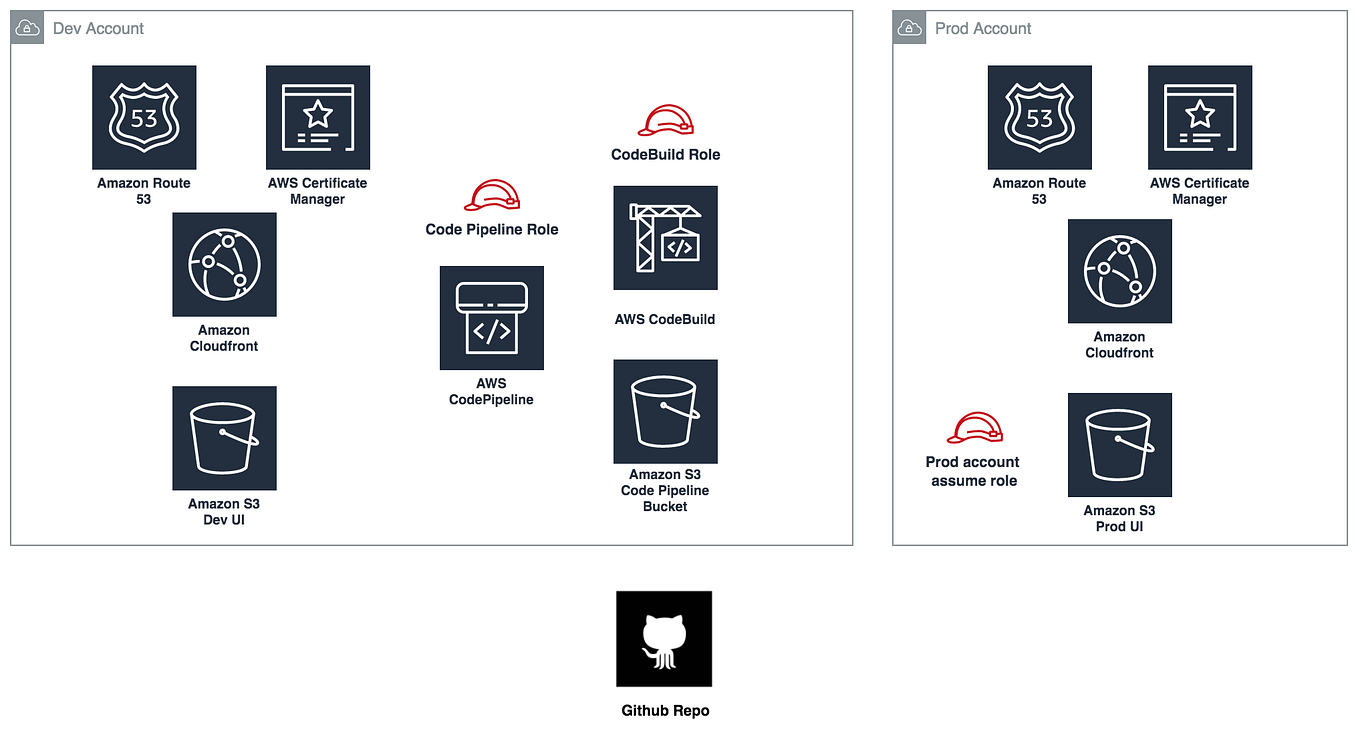 Dev Account

53

Amazon Route 53

AWS Certificate Manager

Amazon Cloudfront

Amazon S3 Dev UI

Code Pipeline Role

AWS CodePipeline

CodeBuild Role

AWS CodeBuild

Amazon S3 Code Pipeline Bucket

Prod Account

53

Amazon Route 53

AWS Certificate Manager

Amazon Cloudfront

Prod account assume role

Amazon S3 Prod UI

Github Repo