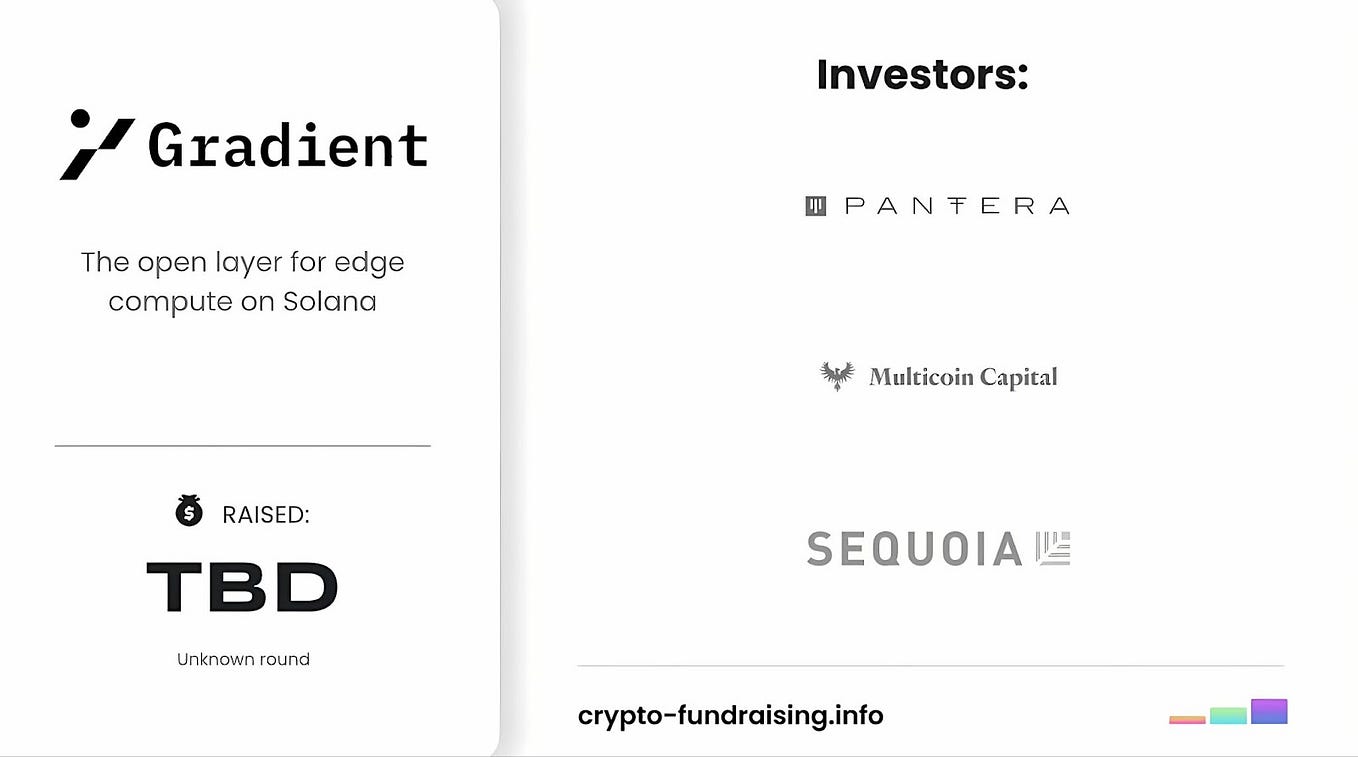 Gradient

The open layer for edge compute on Solana

RAISED:

TBD

Unknown round

Investors:

PANTERA

Multicoin Capital

SEQUOIA

crypto-fundraising.info