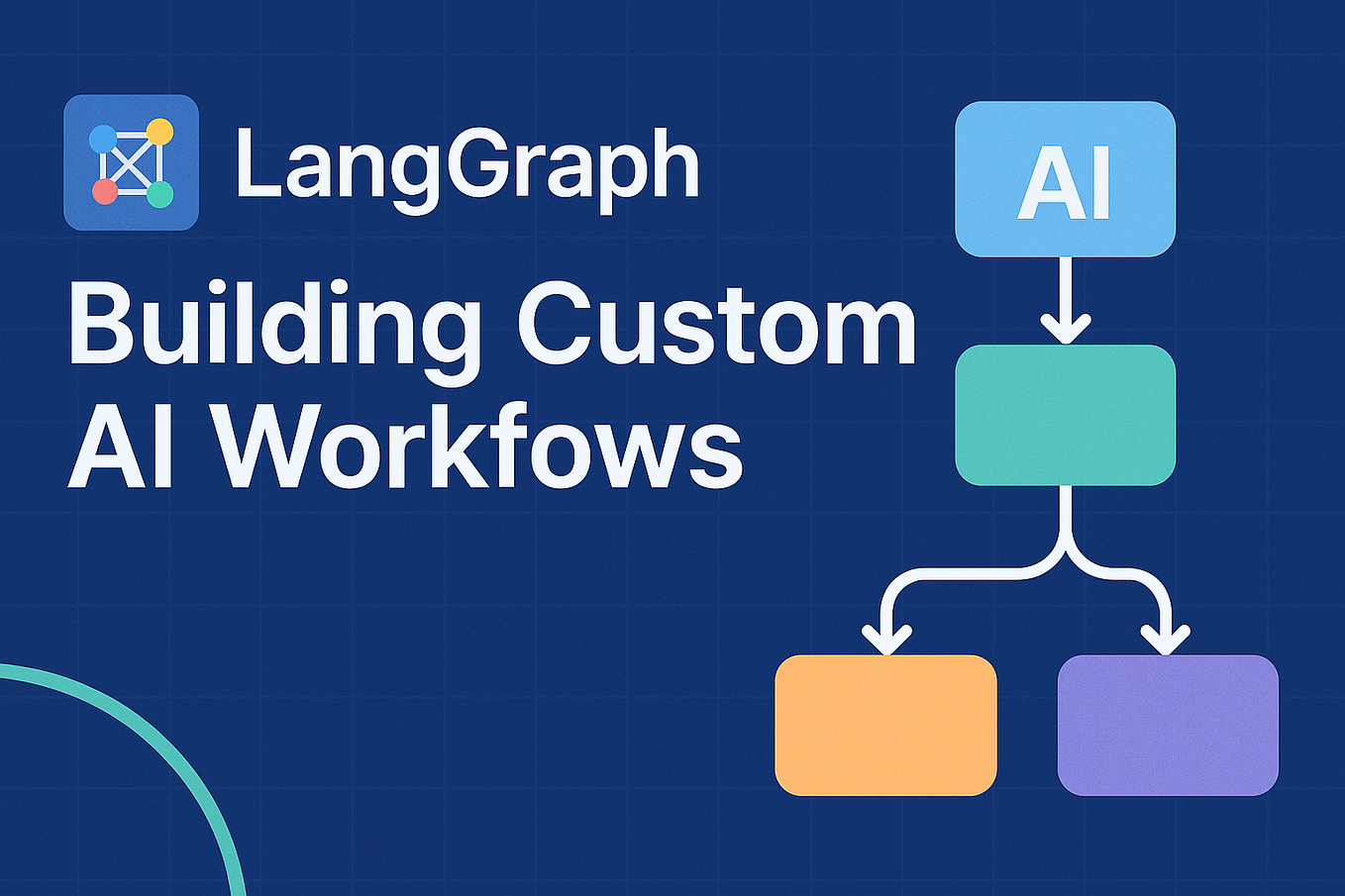 LangGraph

Building Custom AI Workfows

AI