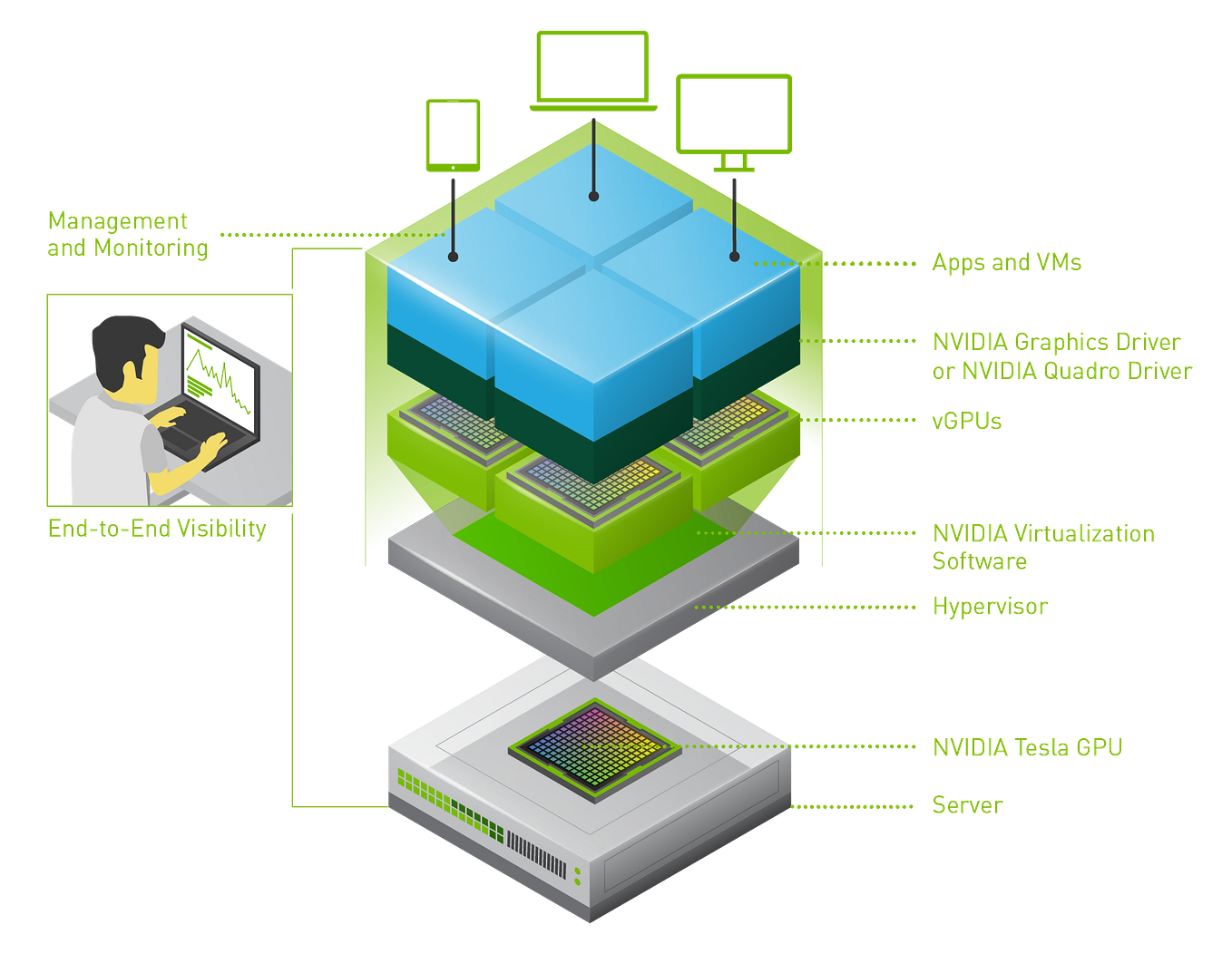 Management and Monitoring

End-to-End Visibility

Apps and VMs

NVIDIA Graphics Driver or NVIDIA Quadro Driver

vGPUs

NVIDIA Virtualization Software

Hypervisor

NVIDIA Tesla GPU

Server