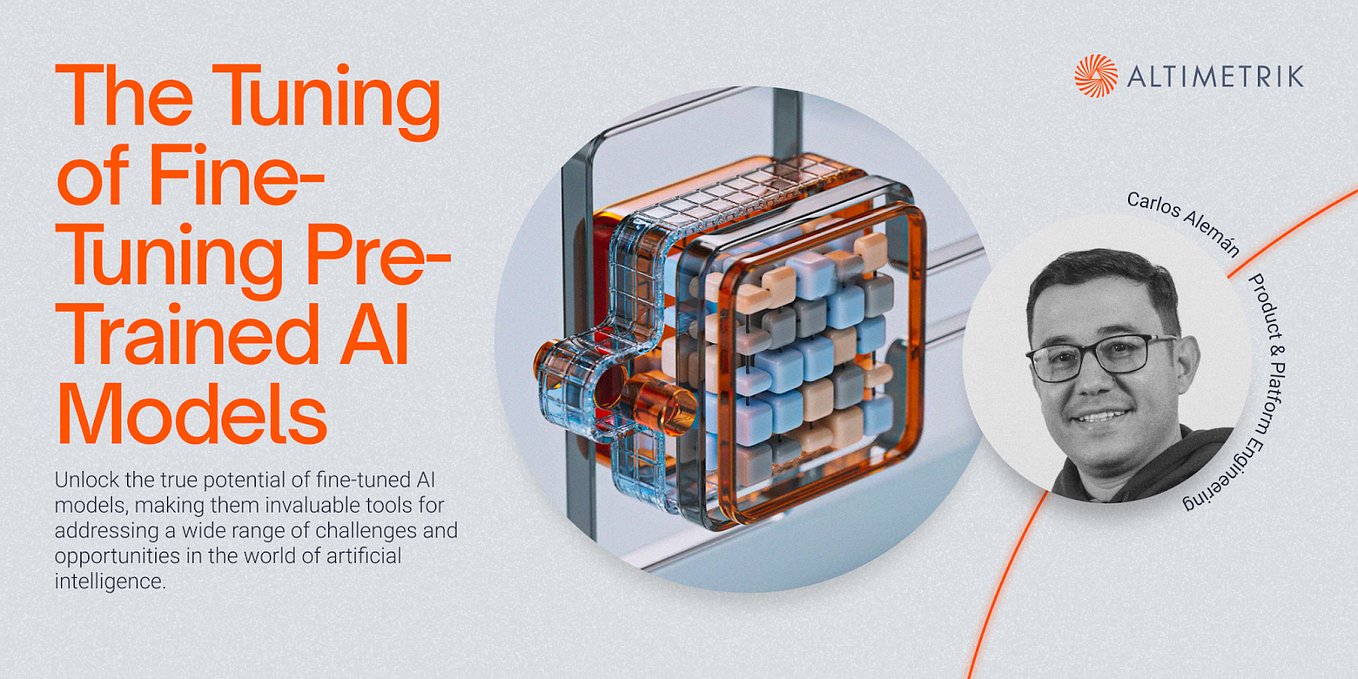 The Tuning of Fine-Tuning Pre-Trained AI Models

Unlock the true potential of fine-tuned AI models, making them invaluable tools for addressing a wide range of challenges and opportunities in the world of artificial intelligence.

ALTIMETRIK

Carlos Alemán

Product & Platform Engineering