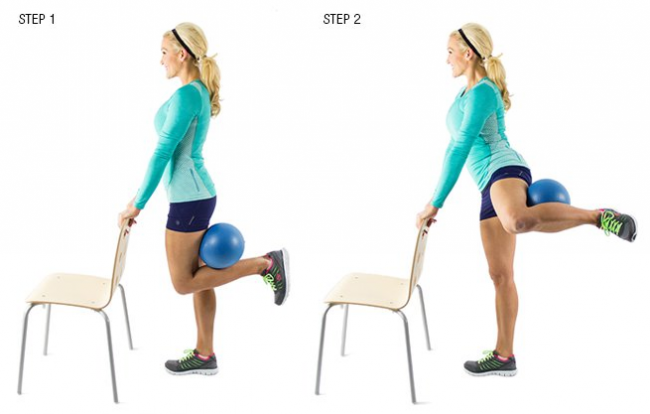 STEP 1

STEP 2