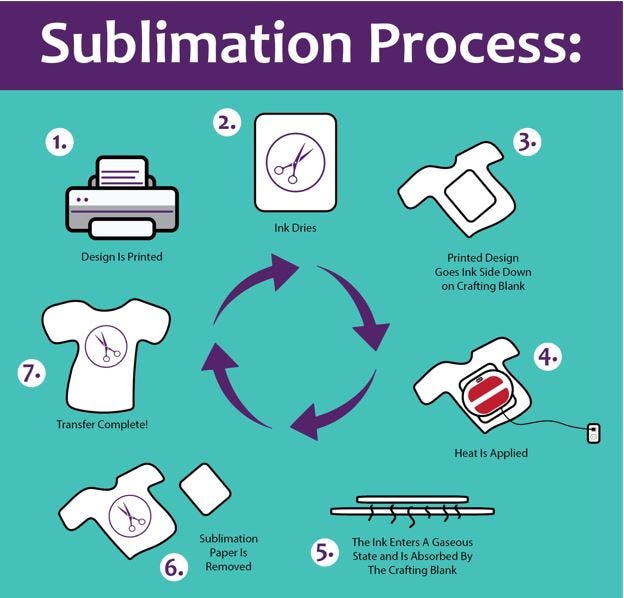 Sublimation Process:

1.
Design Is Printed

2.
Ink Dries

3.
Printed Design Goes Ink Side Down on Crafting Blank

4.
Heat Is Applied

5.
The Ink Enters A Gaseous State and Is Absorbed By The Crafting Blank

6.
Sublimation Paper Is Removed

7.
Transfer Complete!