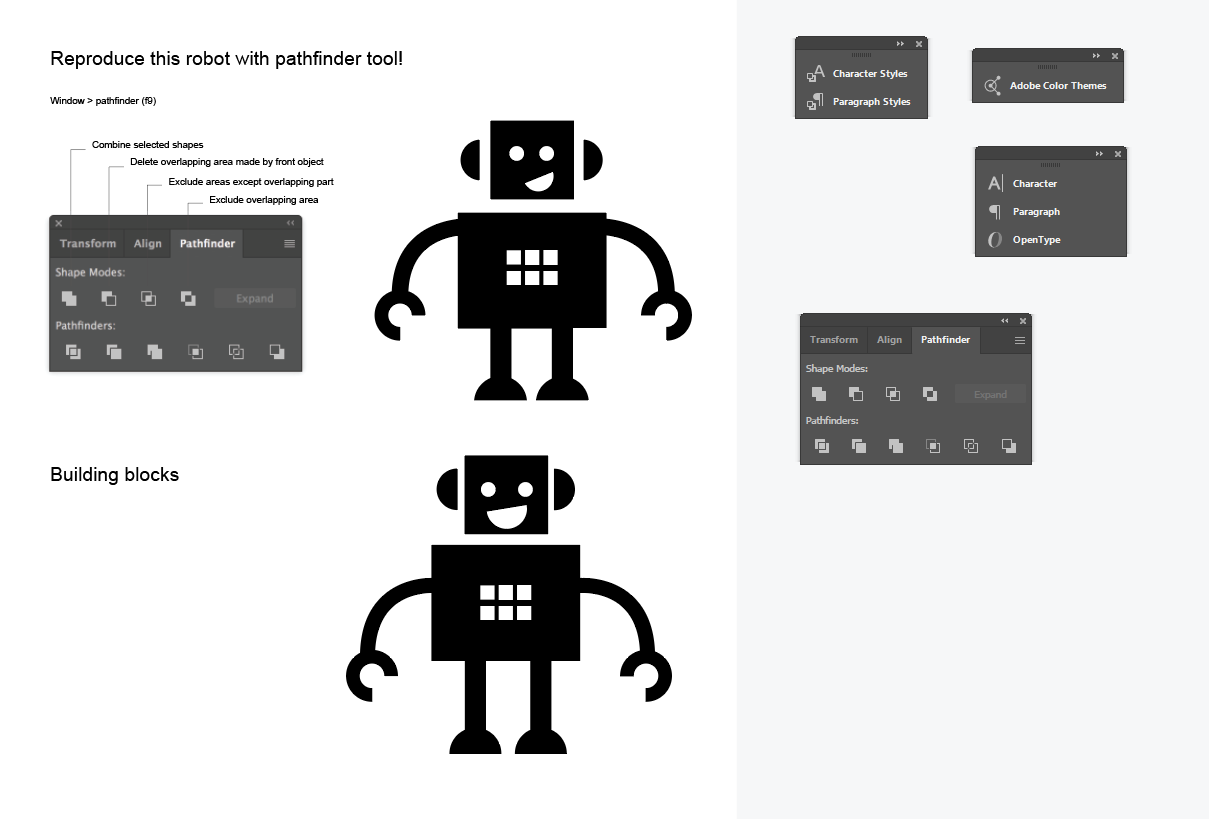 Reproduce this robot with pathfinder tool!

Window > pathfinder (f9)

Combine selected shapes

Delete overlapping area made by front object

Exclude areas except overlapping part

Exclude overlapping area

Transform Align Pathfinder

Shape Modes:

Expand

Pathfinders:

Building blocks

Character Styles

Paragraph Styles

Adobe Color Themes

Character

Paragraph

OpenType

Transform Align Pathfinder

Shape Modes:

Expand

Pathfinders: