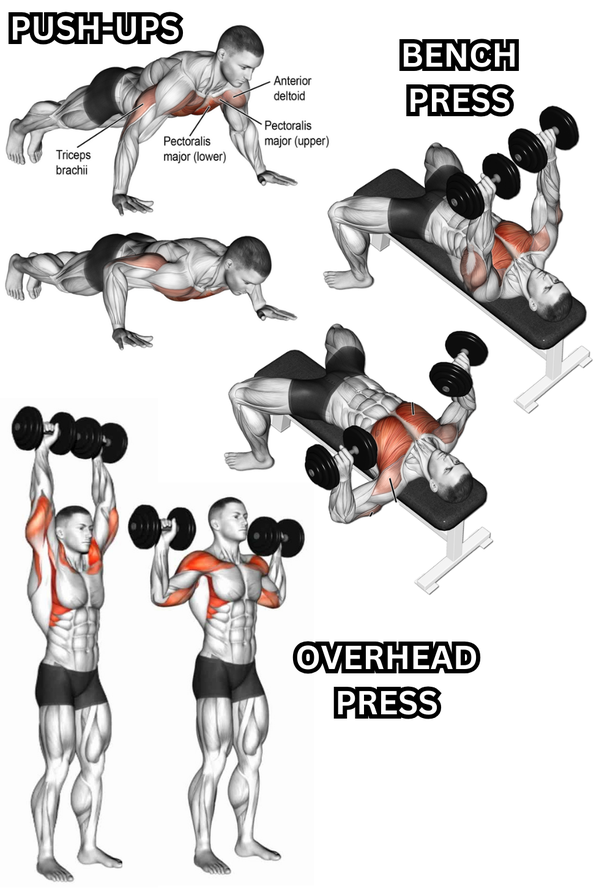 PUSH-UPS

Anterior deltoid

Pectoralis major (upper)

Pectoralis major (lower)

Triceps brachii

BENCH PRESS

OVERHEAD PRESS