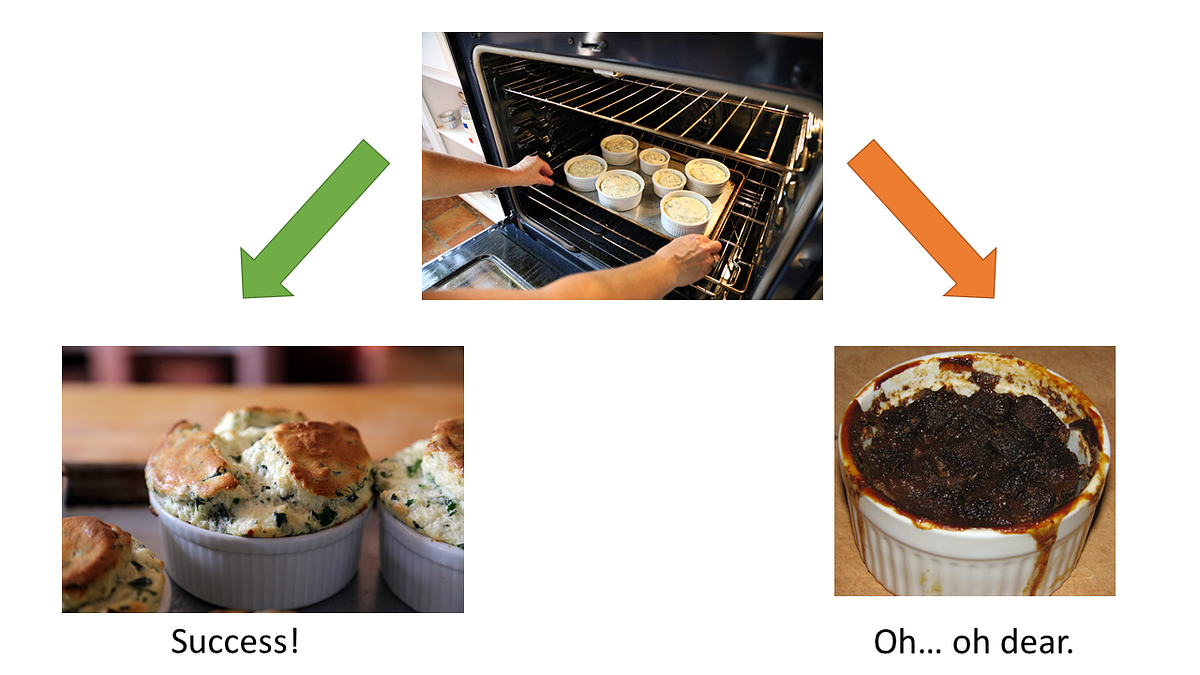 Success!

Oh… oh dear.