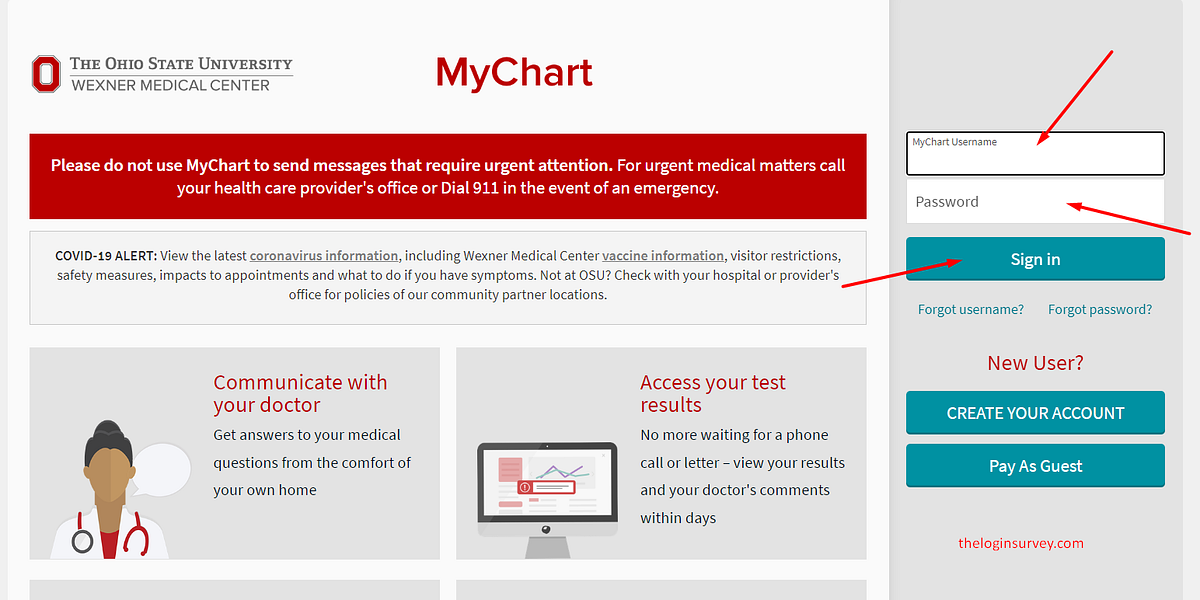 THE OHIO STATE UNIVERSITY
WEXNER MEDICAL CENTER

MyChart

Please do not use MyChart to send messages that require urgent attention. For urgent medical matters call your health care provider's office or Dial 911 in the event of an emergency.

COVID-19 ALERT: View the latest coronavirus information, including Wexner Medical Center vaccine information, visitor restrictions, safety measures, impacts to appointments and what to do if you have symptoms. Not at OSU? Check with your hospital or provider's office for policies of our community partner locations.

Communicate with your doctor
Get answers to your medical questions from the comfort of your own home

Access your test results
No more waiting for a phone call or letter – view your results and your doctor's comments within days

MyChart Username

Password

Sign in

Forgot username? Forgot password?

New User?

CREATE YOUR ACCOUNT

Pay As Guest

theloginsurvey.com