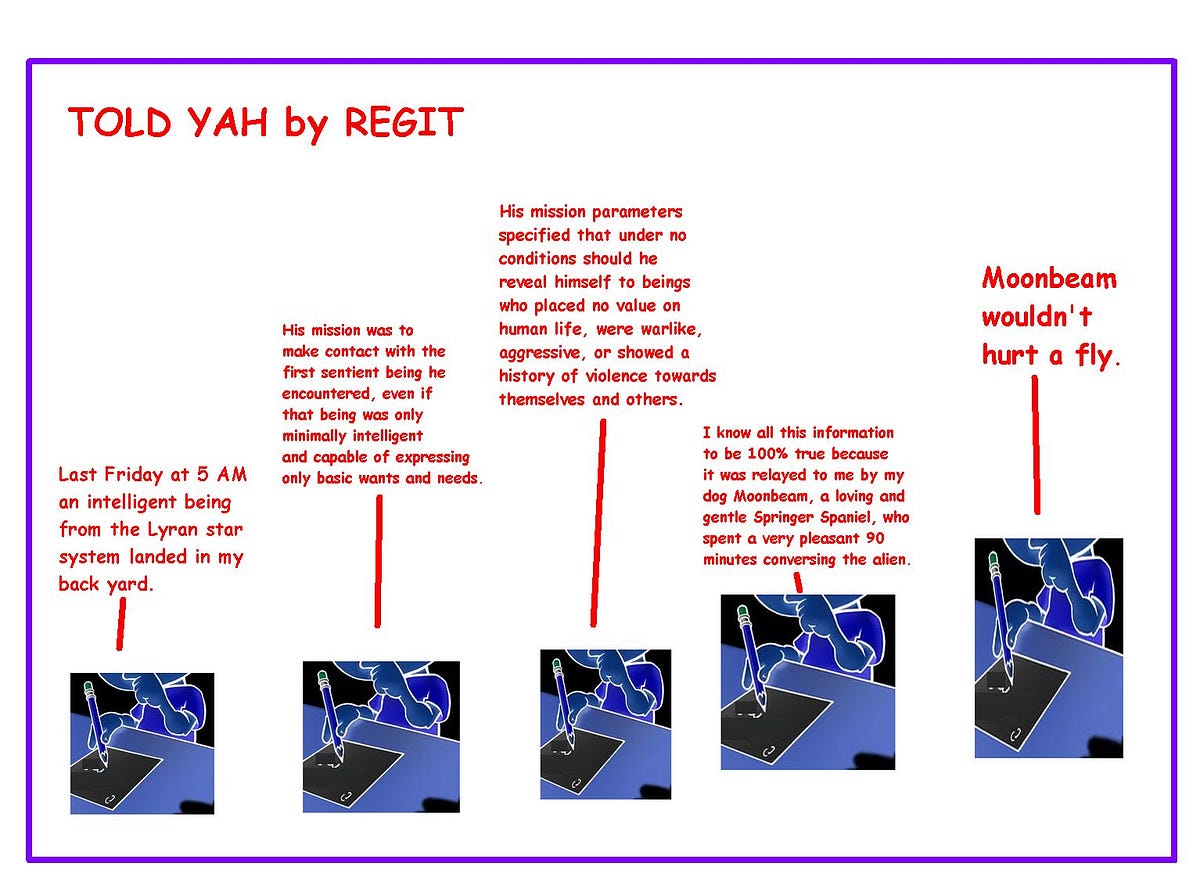 TOLD YAH by REGIT

Last Friday at 5 AM an intelligent being from the Lyran star system landed in my back yard.

His mission was to make contact with the first sentient being he encountered, even if that being was only minimally intelligent and capable of expressing only basic wants and needs.

His mission parameters specified that under no conditions should he reveal himself to beings who placed no value on human life, were warlike, aggressive, or showed a history of violence towards themselves and others.

I know all this information to be 100% true because it was relayed to me by my dog Moonbeam, a loving and gentle Springer Spaniel, who spent a very pleasant 90 minutes conversing the alien.

Moonbeam wouldn't hurt a fly.