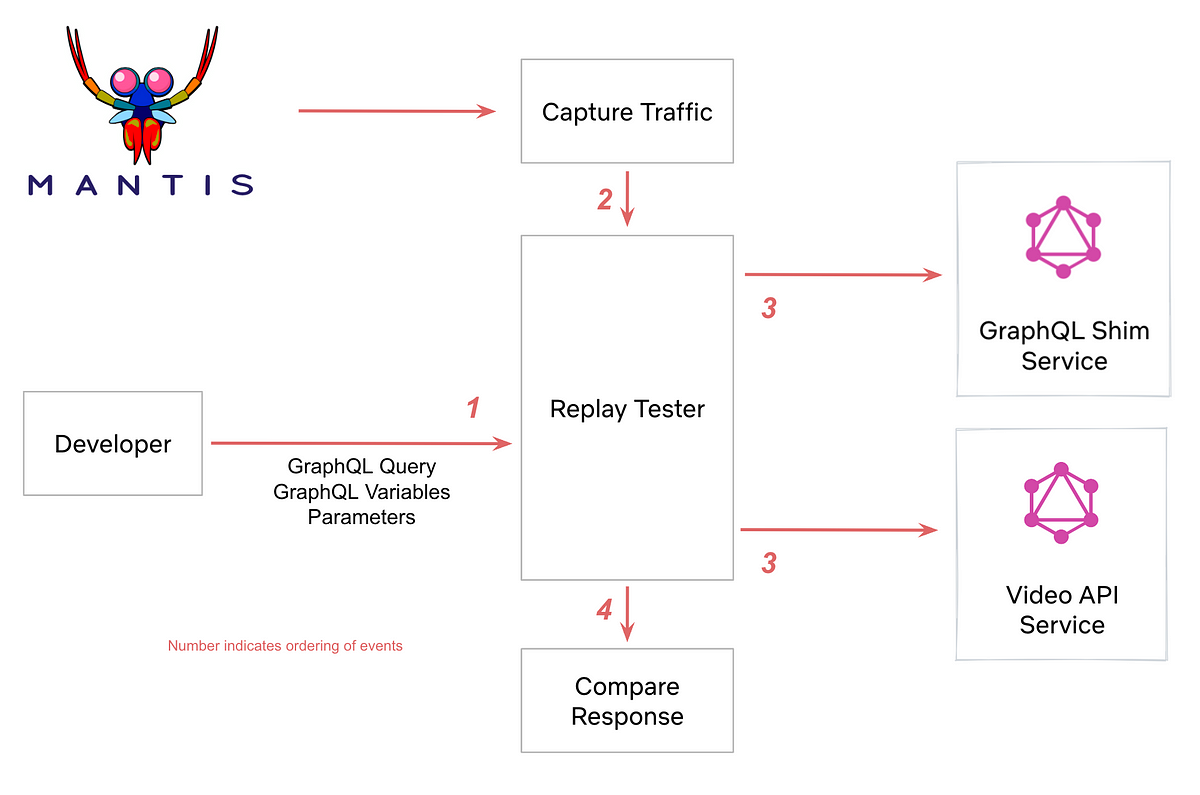 MANTIS

Capture Traffic

2

Replay Tester

3

GraphQL Shim Service

Developer

1

GraphQL Query
GraphQL Variables
Parameters

3

Video API Service

4

Number indicates ordering of events

Compare Response