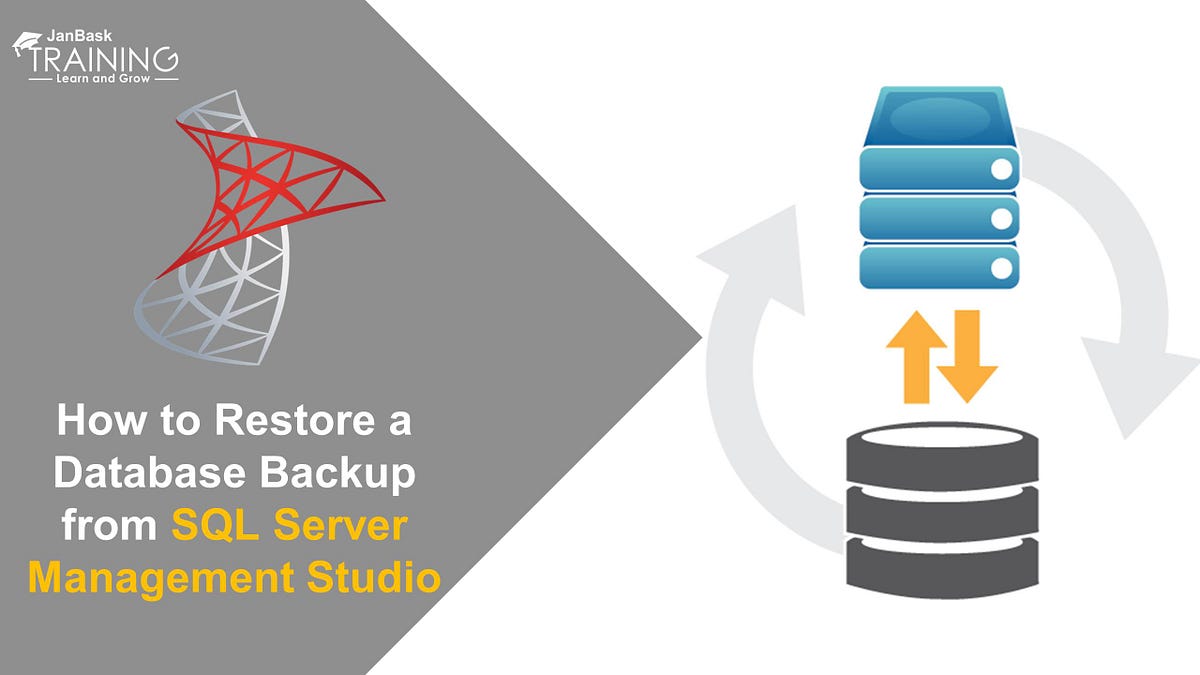 JanBask
TRAINING
Learn and Grow

How to Restore a Database Backup from SQL Server Management Studio