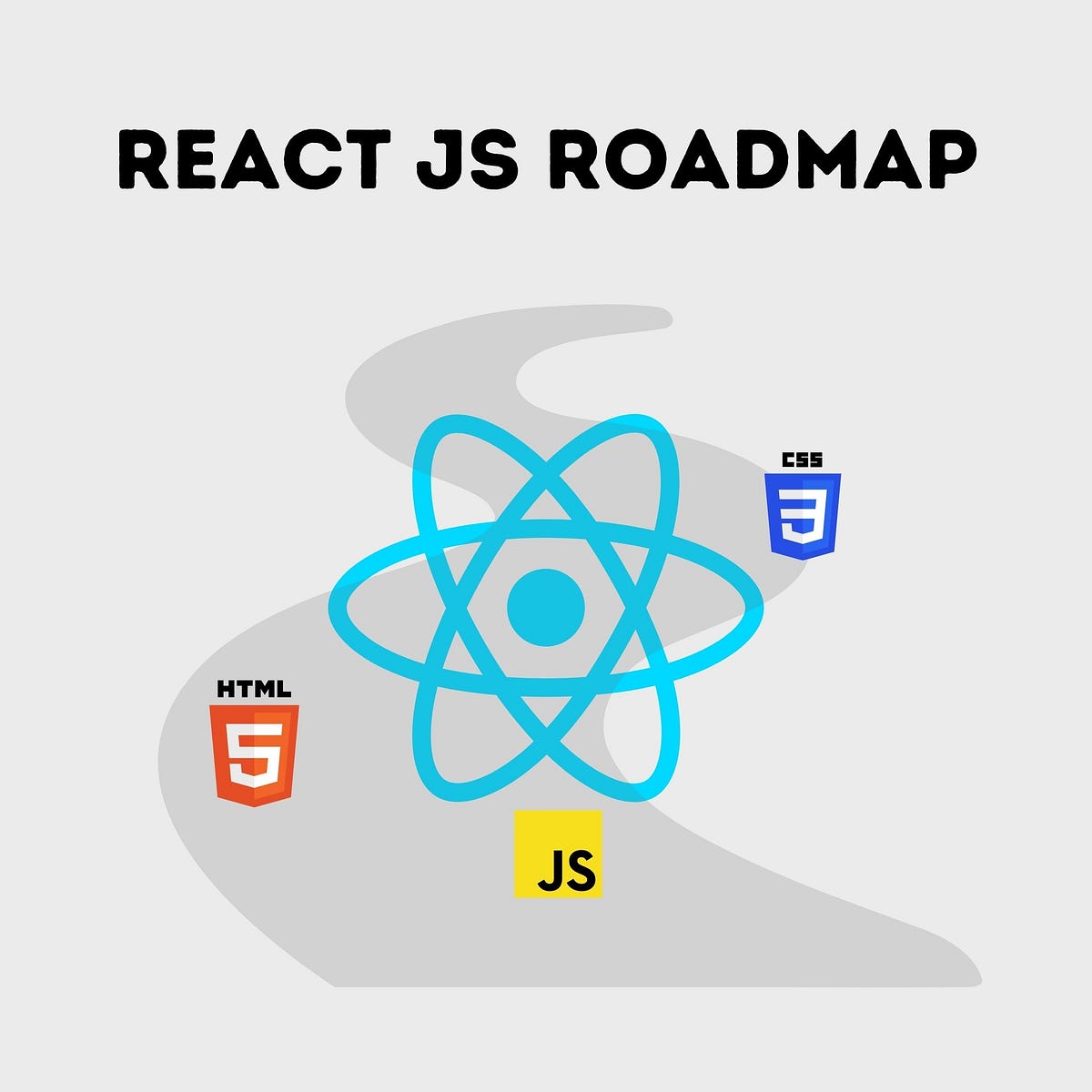 REACT JS ROADMAP

CSS

3

HTML

5

JS