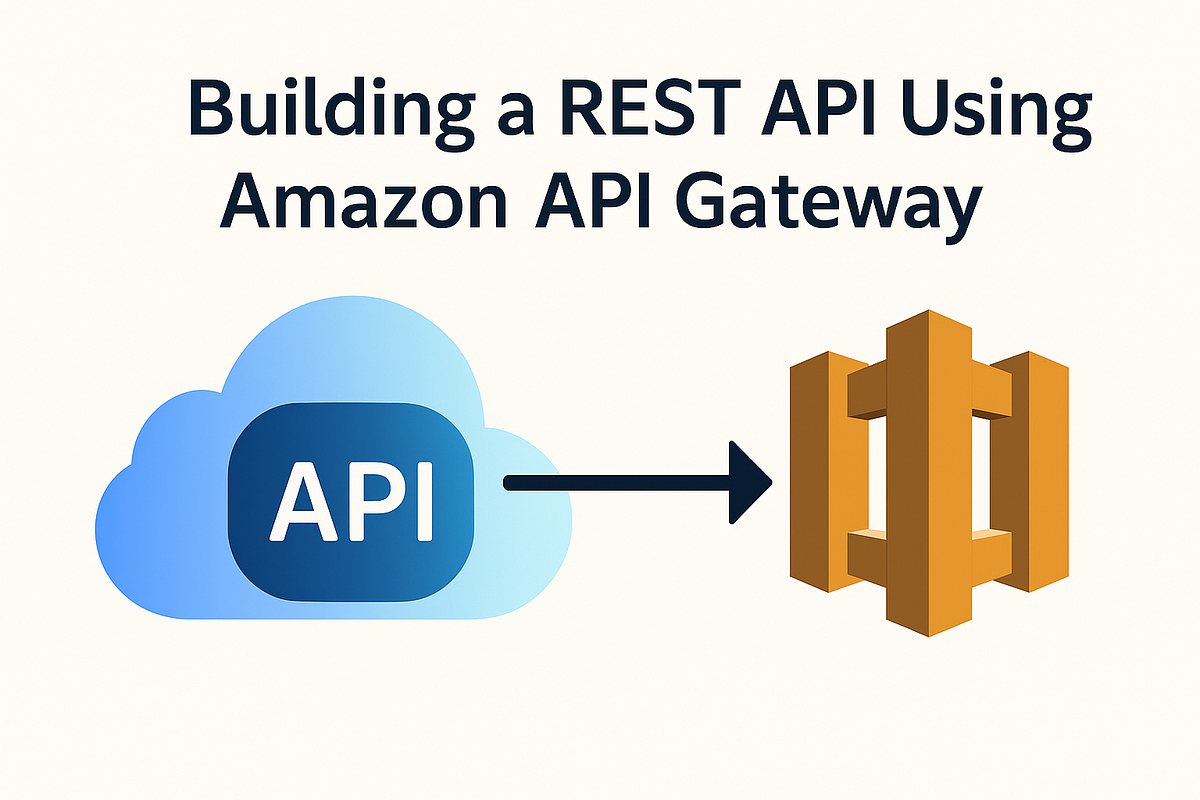 Building a REST API Using Amazon API Gateway

API