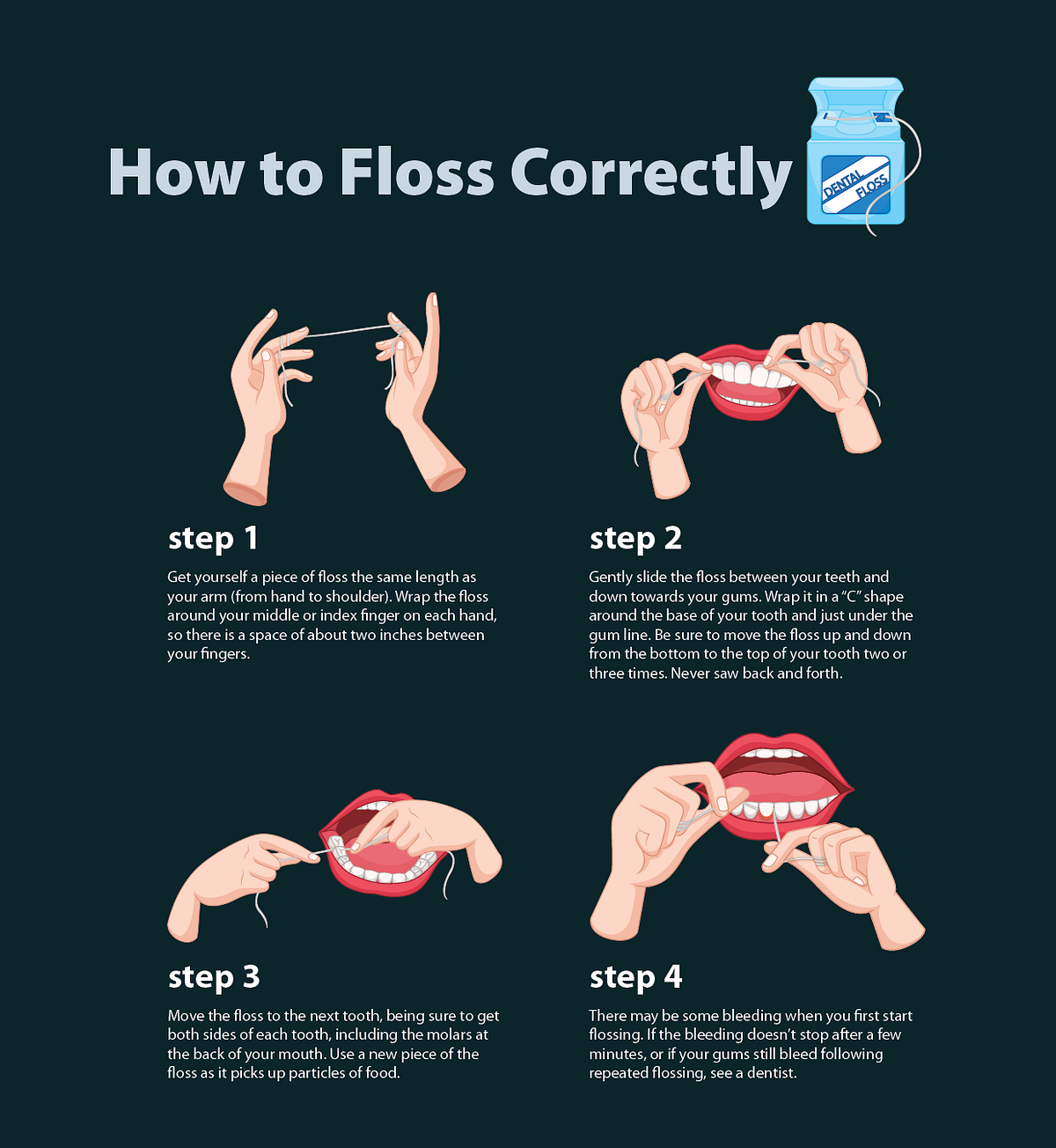 How to Floss Correctly

DENTAL FLOSS

step 1

Get yourself a piece of floss the same length as your arm (from hand to shoulder). Wrap the floss around your middle or index finger on each hand, so there is a space of about two inches between your fingers.

step 2

Gently slide the floss between your teeth and down towards your gums. Wrap it in a "C" shape around the base of your tooth and just under the gum line. Be sure to move the floss up and down from the bottom to the top of your tooth two or three times. Never saw back and forth.

step 3

Move the floss to the next tooth, being sure to get both sides of each tooth, including the molars at the back of your mouth. Use a new piece of the floss as it picks up particles of food.

step 4

There may be some bleeding when you first start flossing. If the bleeding doesn't stop after a few minutes, or if your gums still bleed following repeated flossing, see a dentist.