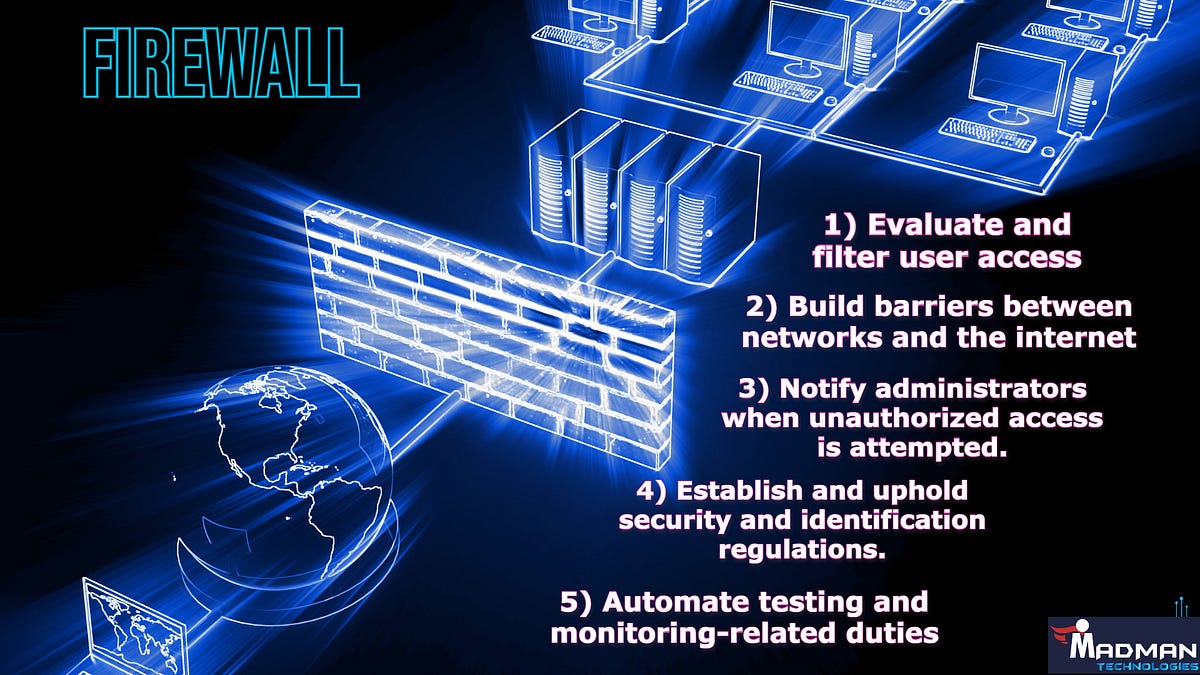 FIREWALL

1) Evaluate and filter user access

2) Build barriers between networks and the internet

3) Notify administrators when unauthorized access is attempted.

4) Establish and uphold security and identification regulations.

5) Automate testing and monitoring-related duties

MADMAN TECHNOLOGIES