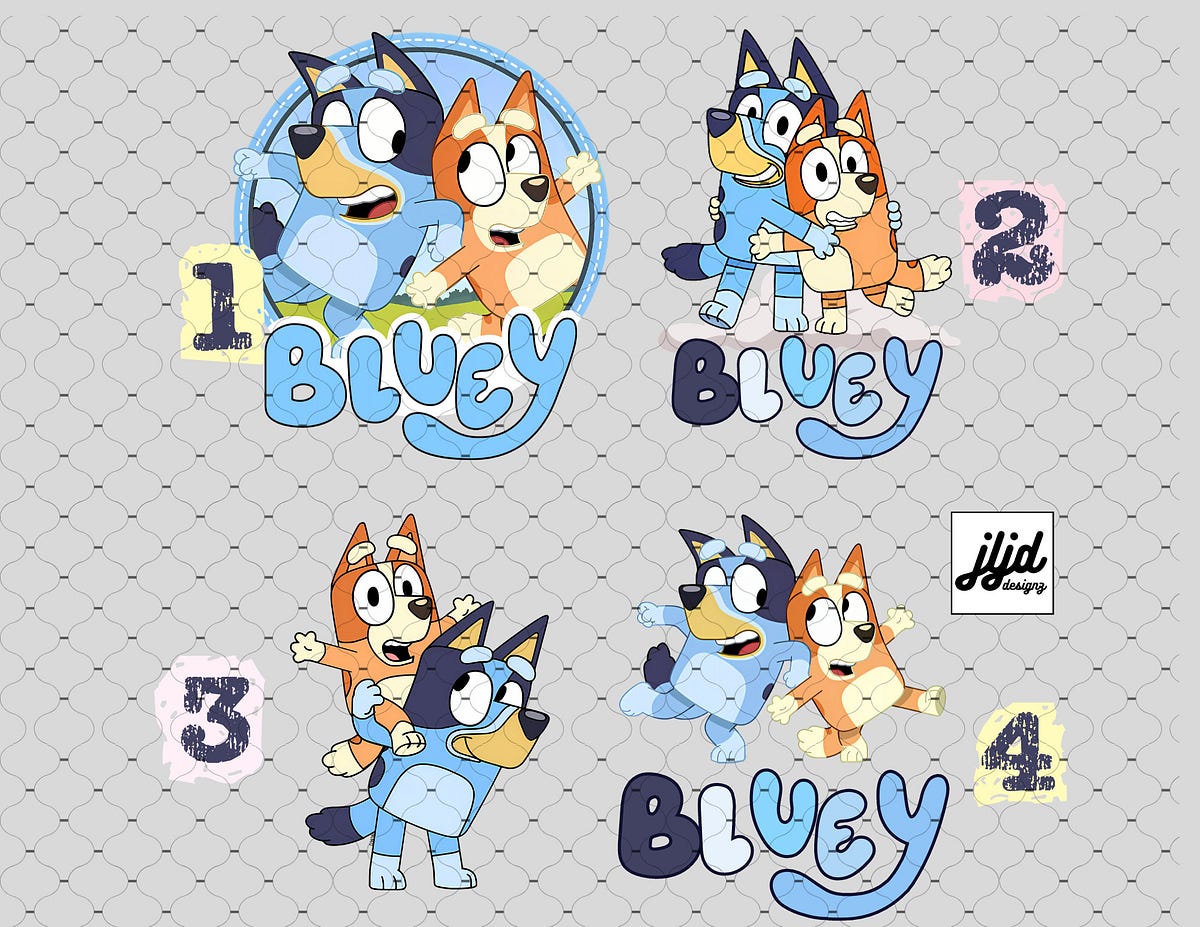 1
BLUEY

2
BLUEY

jljd designz

3

4
BLUEY