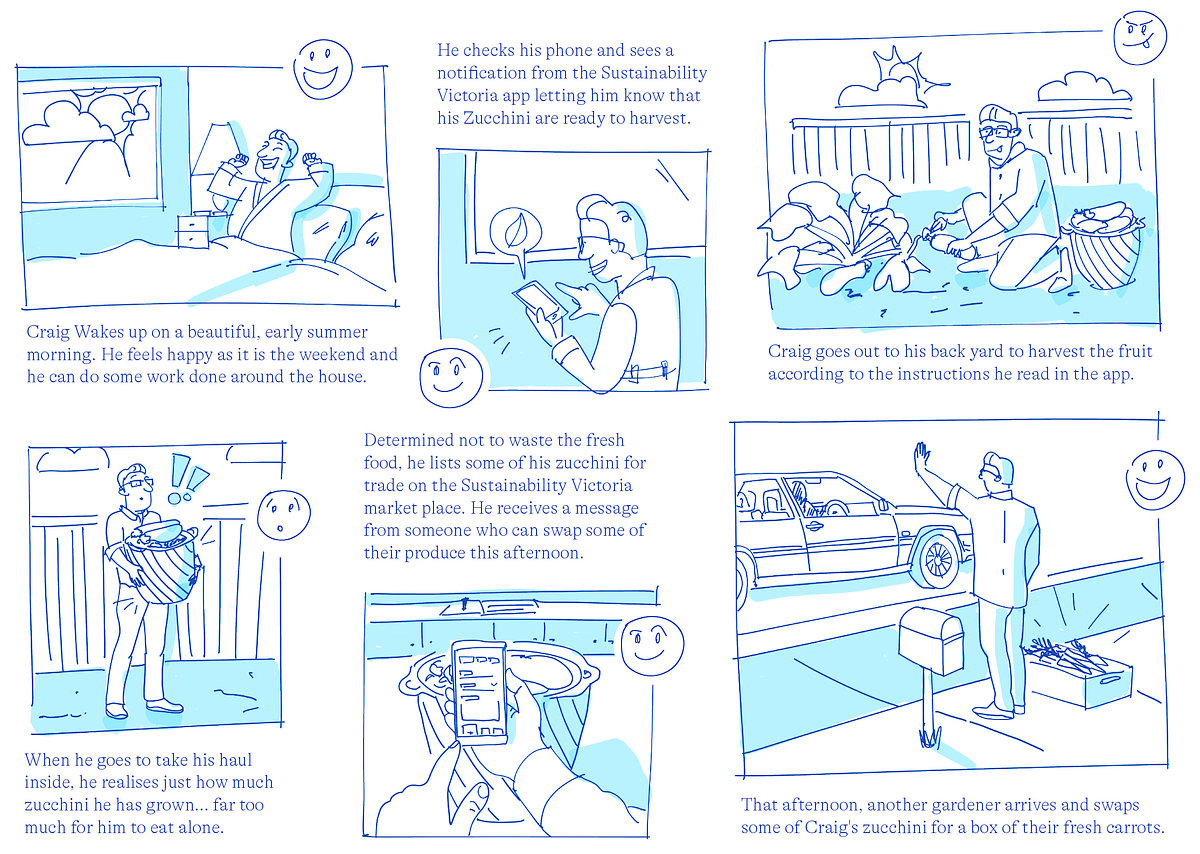 Craig Wakes up on a beautiful, early summer morning. He feels happy as it is the weekend and he can do some work done around the house.

He checks his phone and sees a notification from the Sustainability Victoria app letting him know that his Zucchini are ready to harvest.

Craig goes out to his back yard to harvest the fruit according to the instructions he read in the app.

When he goes to take his haul inside, he realises just how much zucchini he has grown... far too much for him to eat alone.

Determined not to waste the fresh food, he lists some of his zucchini for trade on the Sustainability Victoria market place. He receives a message from someone who can swap some of their produce this afternoon.

That afternoon, another gardener arrives and swaps some of Craig's zucchini for a box of their fresh carrots.