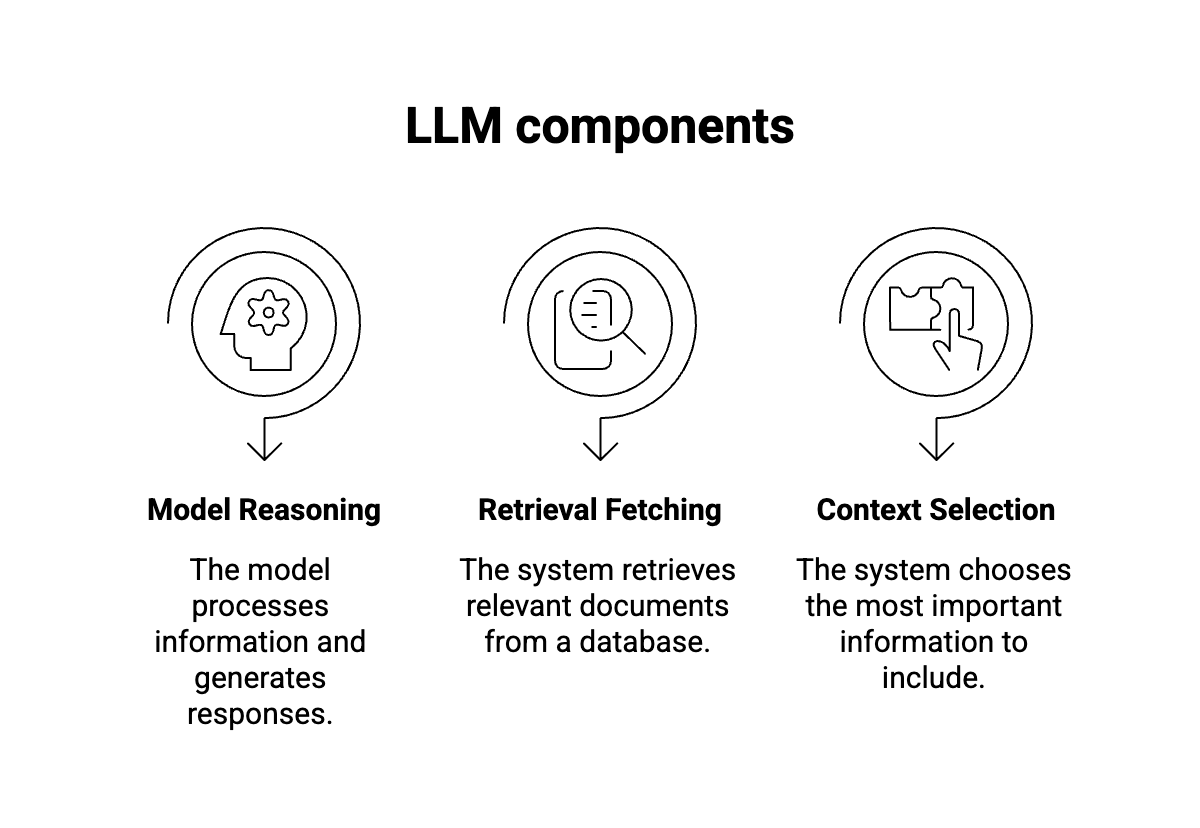 LLM components

Model Reasoning

The model processes information and generates responses.

Retrieval Fetching

The system retrieves relevant documents from a database.

Context Selection

The system chooses the most important information to include.